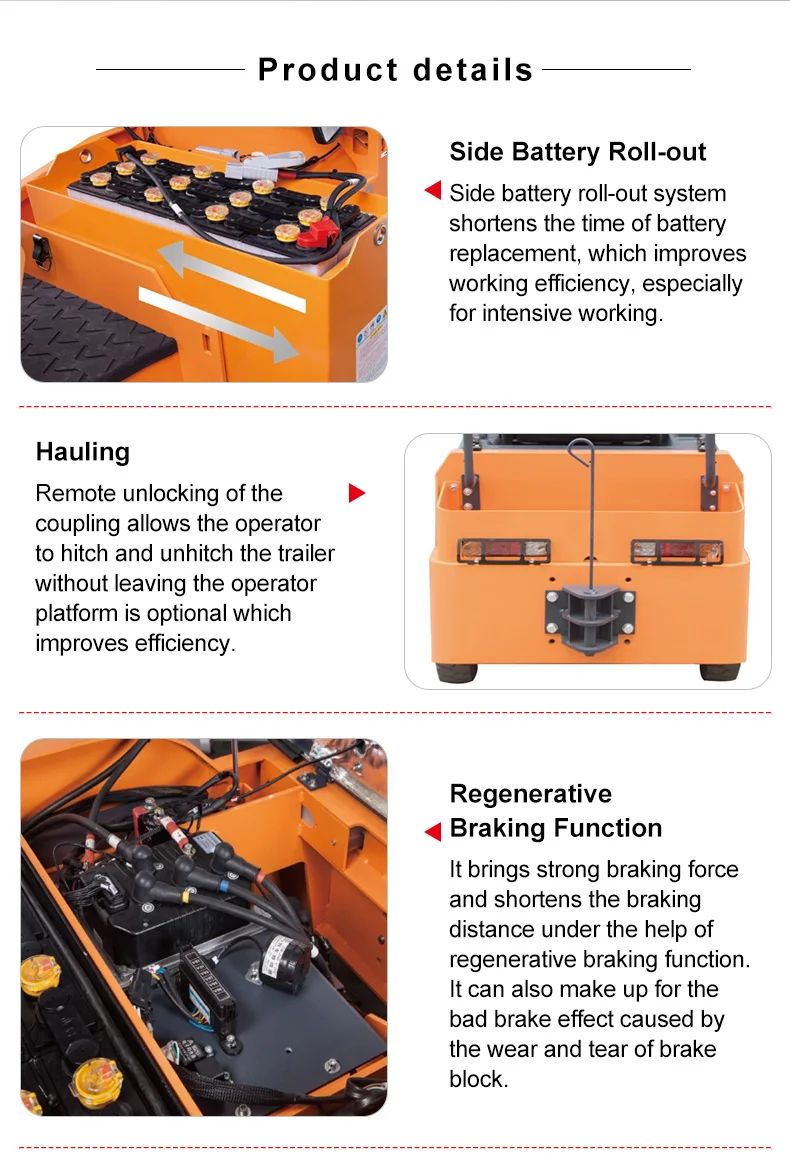 Product details

Side Battery Roll-out

Side battery roll-out system shortens the time of battery replacement, which improves working efficiency, especially for intensive working.

Hauling

Remote unlocking of the coupling allows the operator to hitch and unhitch the trailer without leaving the operator platform is optional which improves efficiency.

Regenerative Braking Function

It brings strong braking force and shortens the braking distance under the help of regenerative braking function. It can also make up for the bad brake effect caused by the wear and tear of brake block.