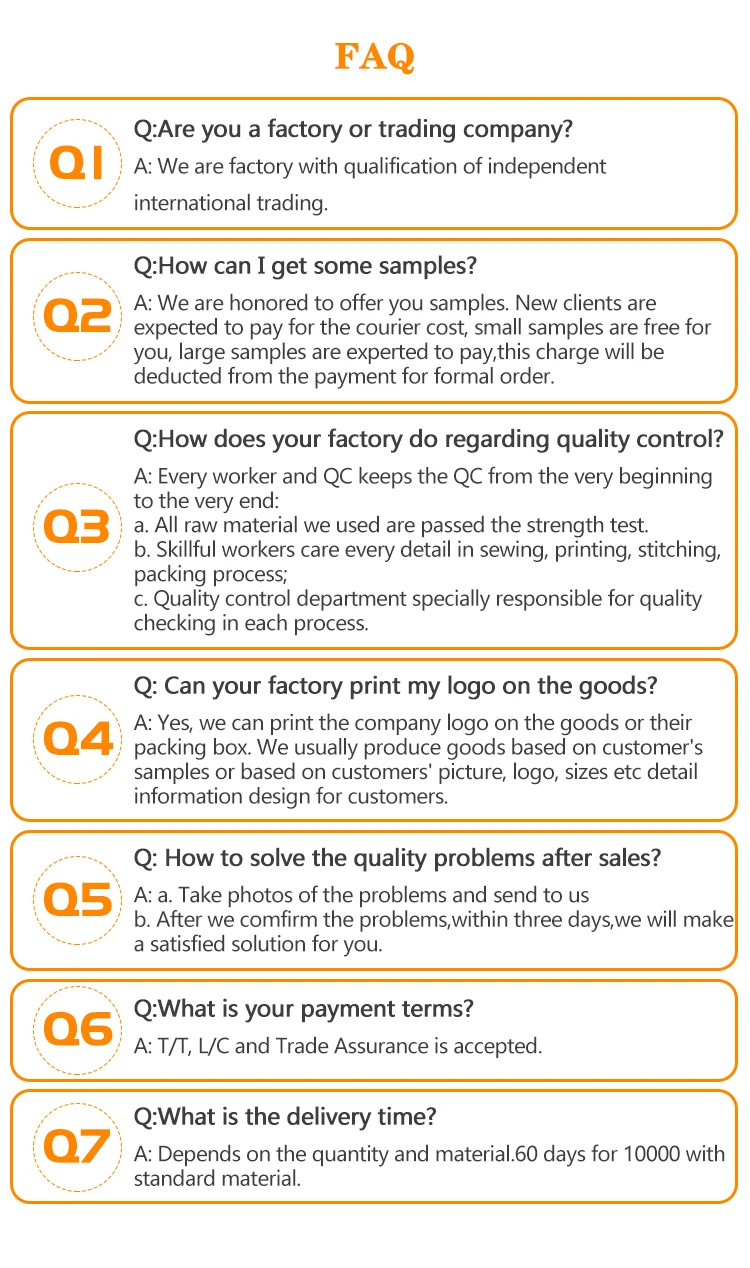 FAQ

Q1

Q:Are you a factory or trading company?

A: We are factory with qualification of independent international trading.

Q2

Q:How can I get some samples?

A: We are honored to offer you samples. New clients are expected to pay for the courier cost, small samples are free for you, large samples are experted to pay,this charge will be deducted from the payment for formal order.

Q3

Q:How does your factory do regarding quality control?

A: Every worker and QC keeps the QC from the very beginning to the very end:
a. All raw material we used are passed the strength test.
b. Skillful workers care every detail in sewing, printing, stitching, packing process;
c. Quality control department specially responsible for quality checking in each process.

Q4

Q: Can your factory print my logo on the goods?

A: Yes, we can print the company logo on the goods or their packing box. We usually produce goods based on customer's samples or based on customers' picture, logo, sizes etc detail information design for customers.

Q5

Q: How to solve the quality problems after sales?

A: a. Take photos of the problems and send to us
b. After we comfirm the problems,within three days,we will make a satisfied solution for you.

Q6

Q:What is your payment terms?

A: T/T, L/C and Trade Assurance is accepted.

Q7

Q:What is the delivery time?

A: Depends on the quantity and material.60 days for 10000 with standard material.