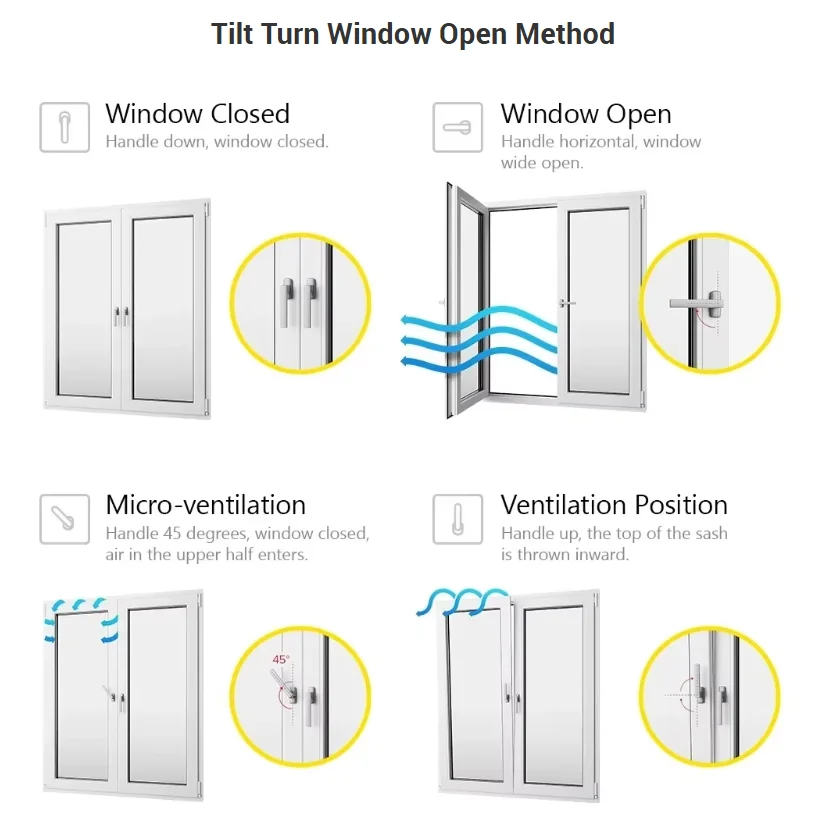 Tilt Turn Window Open Method

Window Closed
Handle down, window closed.

Window Open
Handle horizontal, window wide open.

Micro-ventilation
Handle 45 degrees, window closed, air in the upper half enters.

45°

Ventilation Position
Handle up, the top of the sash is thrown inward.