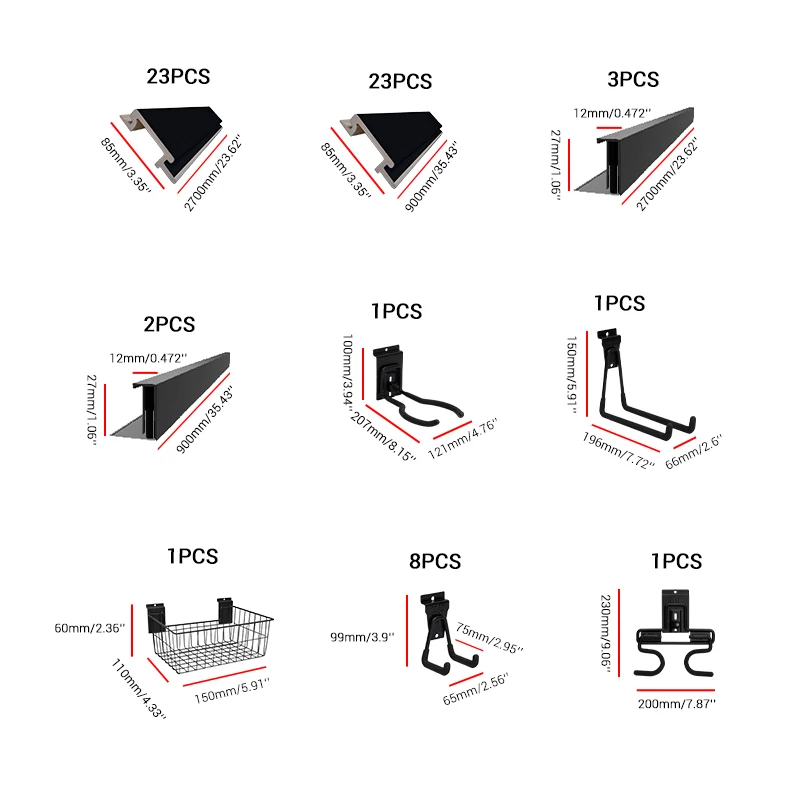 23PCS

85mm/3.35''

2700mm/23.62''

23PCS

85mm/3.35''

900mm/35.43''

3PCS

12mm/0.472''

27mm/1.06''

2700mm/23.62''

2PCS

12mm/0.472''

27mm/1.06''

900mm/35.43''

1PCS

100mm/3.94''

207mm/8.15''

121mm/4.76''

1PCS

150mm/5.91''

196mm/7.72''

66mm/2.6''

1PCS

60mm/2.36''

110mm/4.33''

150mm/5.91''

8PCS

99mm/3.9''

75mm/2.95''

65mm/2.56''

1PCS

230mm/9.06''

200mm/7.87''