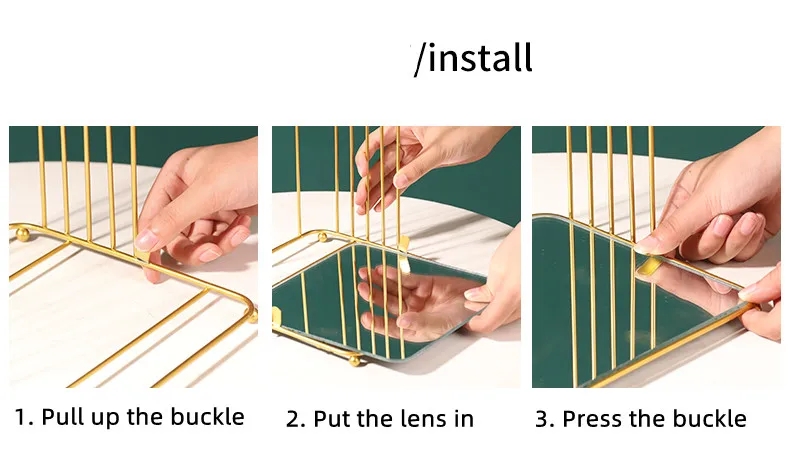 /install

1. Pull up the buckle

2. Put the lens in

3. Press the buckle