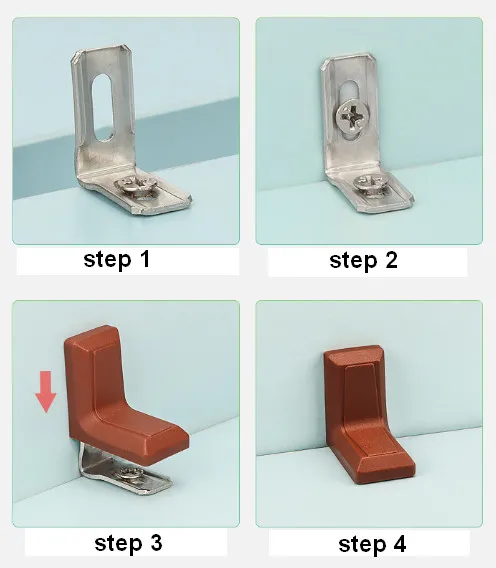 step 1

step 2

step 3

step 4