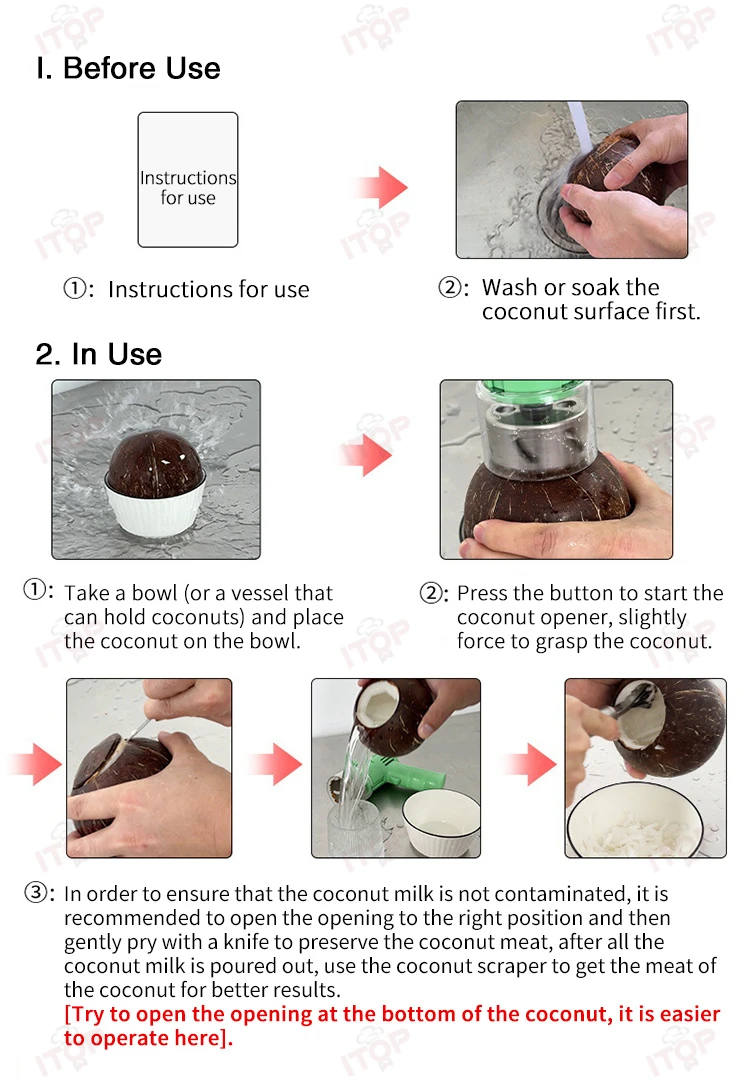 ITOP

I. Before Use

Instructions for use

①: Instructions for use

②: Wash or soak the coconut surface first.

2. In Use

①: Take a bowl (or a vessel that can hold coconuts) and place the coconut on the bowl.

②: Press the button to start the coconut opener, slightly force to grasp the coconut.

③: In order to ensure that the coconut milk is not contaminated, it is recommended to open the opening to the right position and then gently pry with a knife to preserve the coconut meat, after all the coconut milk is poured out, use the coconut scraper to get the meat of the coconut for better results.
[Try to open the opening at the bottom of the coconut, it is easier to operate here].