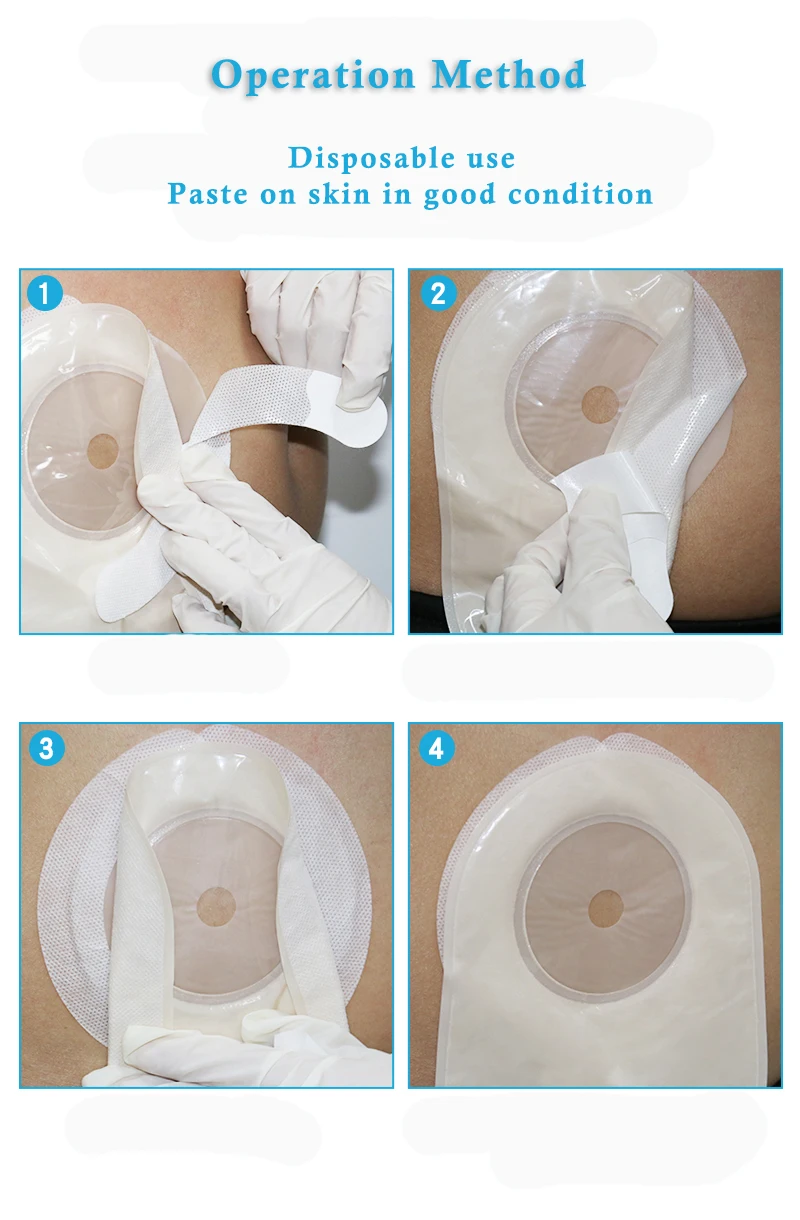 Operation Method

Disposable use
Paste on skin in good condition

1

2

3

4