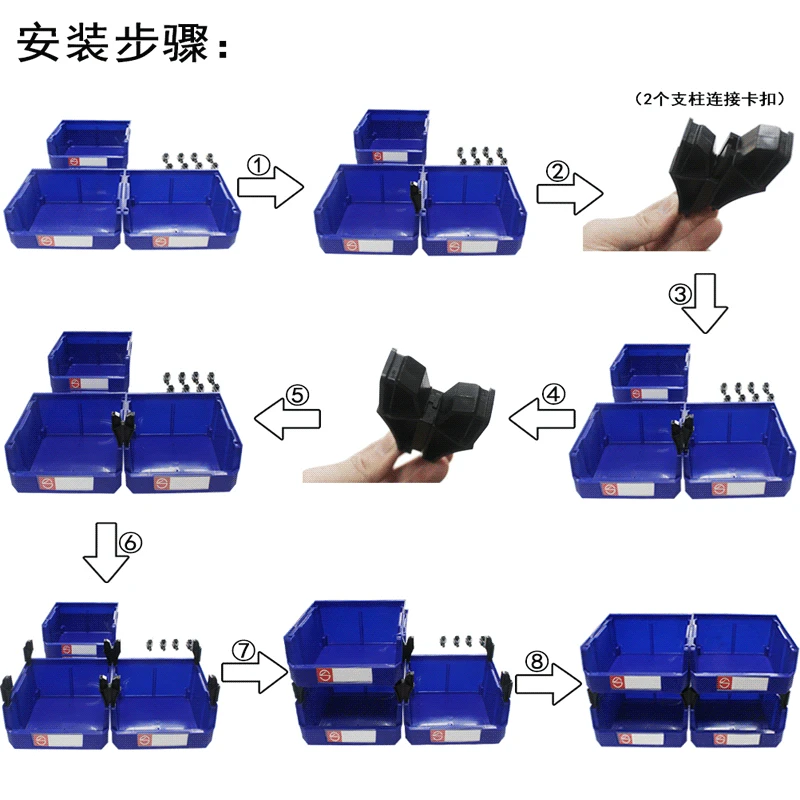 安装步骤：

（2个支柱连接卡扣）

①

②

③

④

⑤

⑥

⑦

⑧