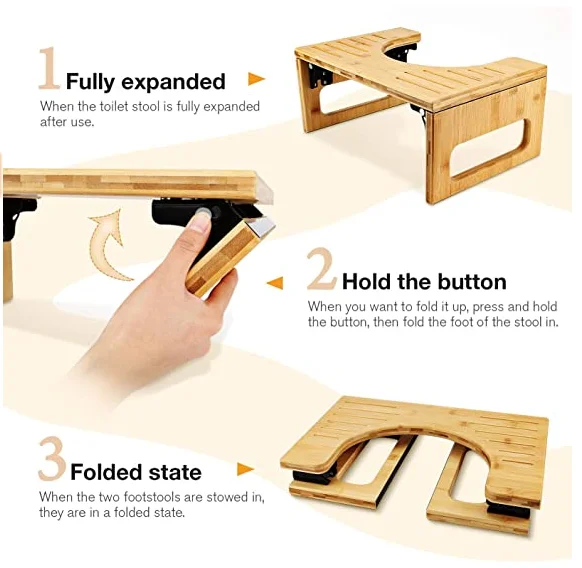 1 Fully expanded

When the toilet stool is fully expanded after use.

2 Hold the button

When you want to fold it up, press and hold the button, then fold the foot of the stool in.

3 Folded state

When the two footstools are stowed in, they are in a folded state.