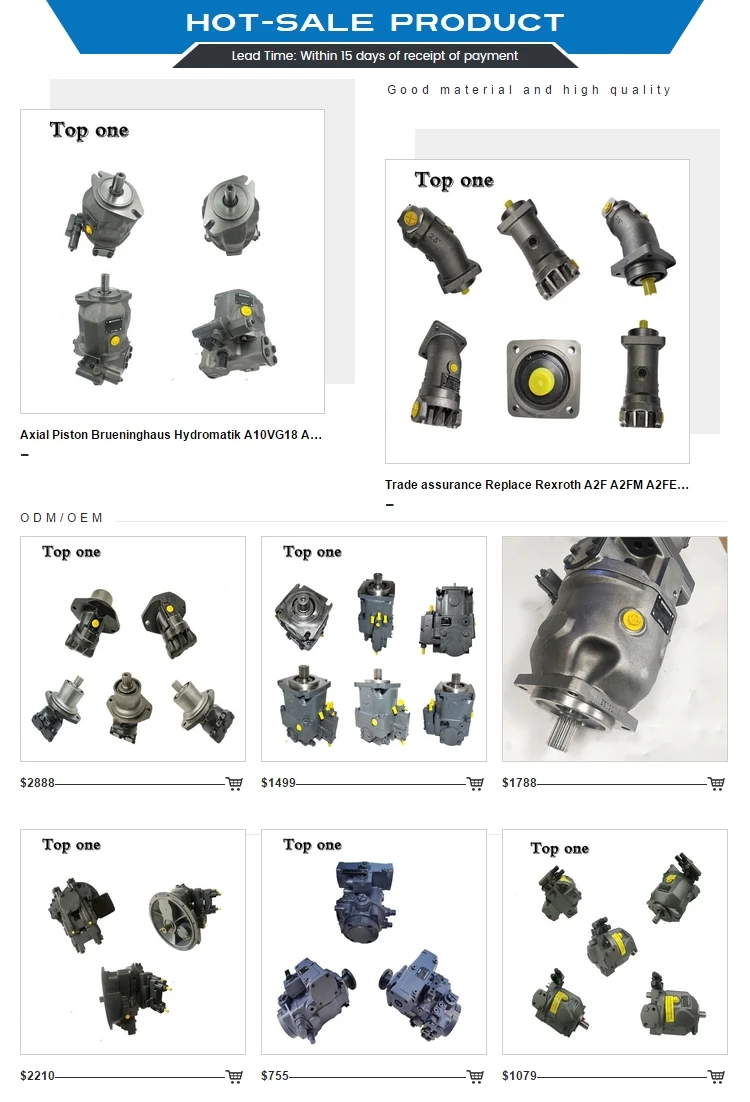 HOT-SALE PRODUCT

Lead Time: Within 15 days of receipt of payment

Good material and high quality

Top one

Axial Piston Brueninghaus Hydromatik A10VG18 A...

–

Top one

Trade assurance Replace Rexroth A2F A2FM A2FE...

–

ODM/OEM

Top one

$2888

Top one

$1499

$1788

Top one

$2210

Top one

$755

Top one

$1079