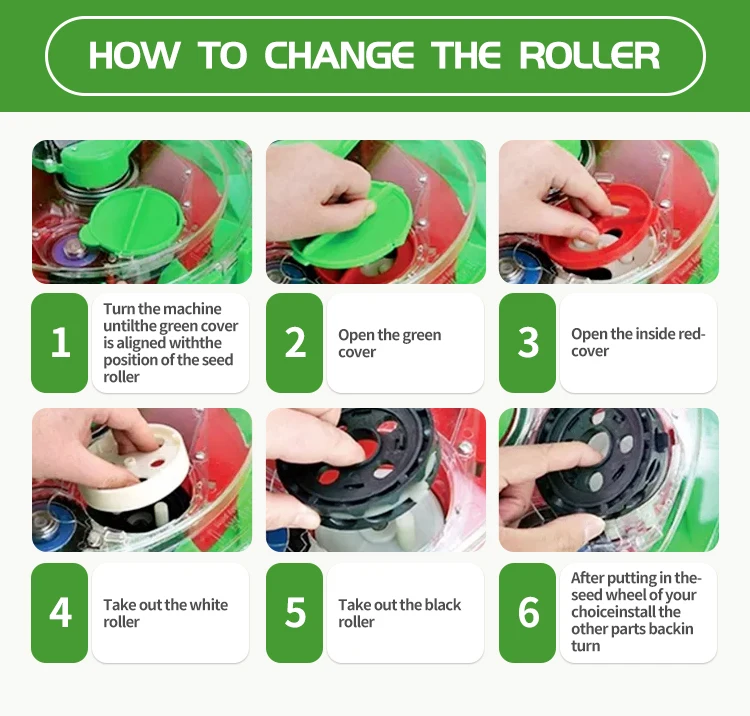 HOW TO CHANGE THE ROLLER

1
Turn the machine untilthe green cover is aligned withthe position of the seed roller

2
Open the green cover

3
Open the inside red-cover

4
Take out the white roller

5
Take out the black roller

6
After putting in the-seed wheel of your choiceinstall the other parts backin turn