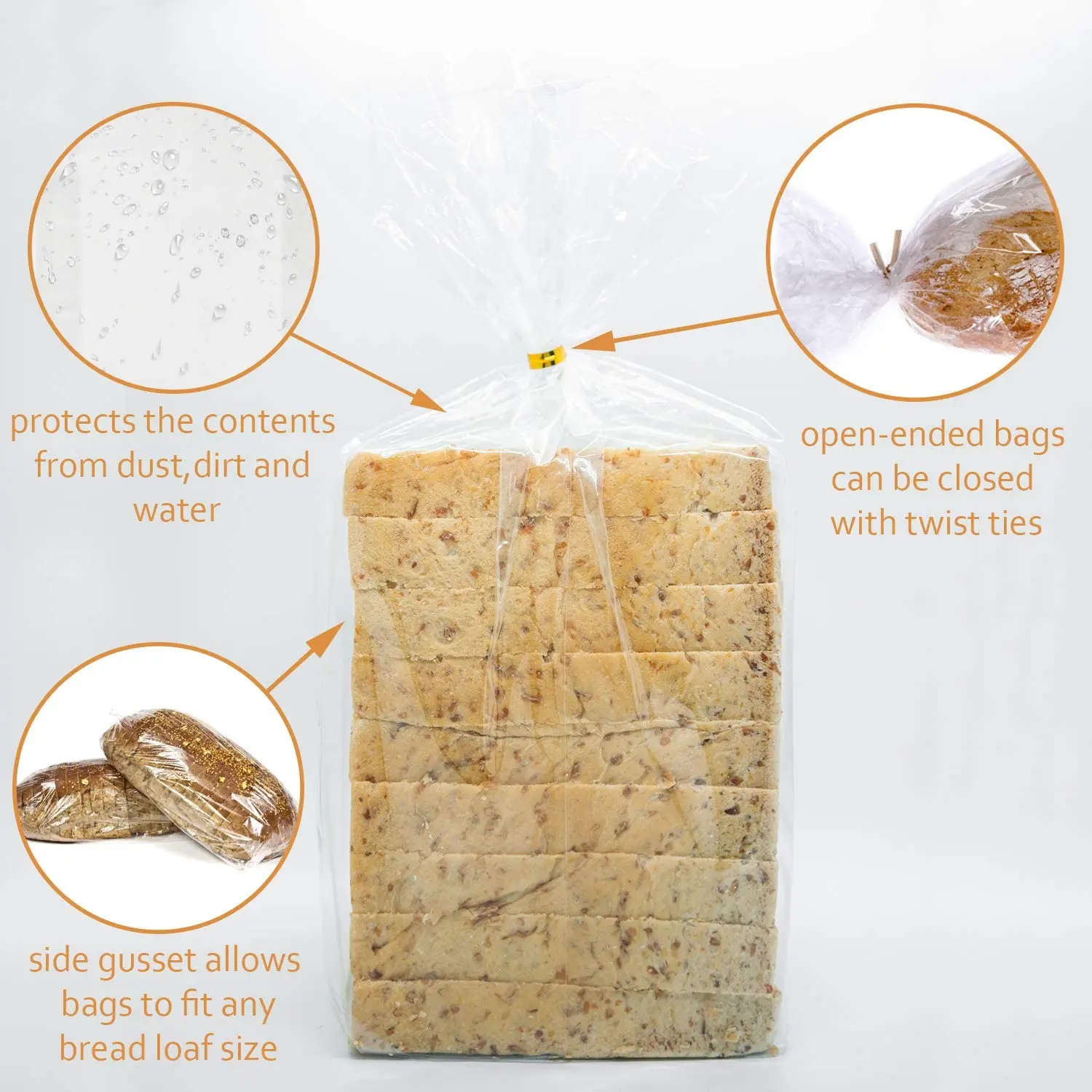 protects the contents from dust,dirt and water

open-ended bags can be closed with twist ties

side gusset allows bags to fit any bread loaf size