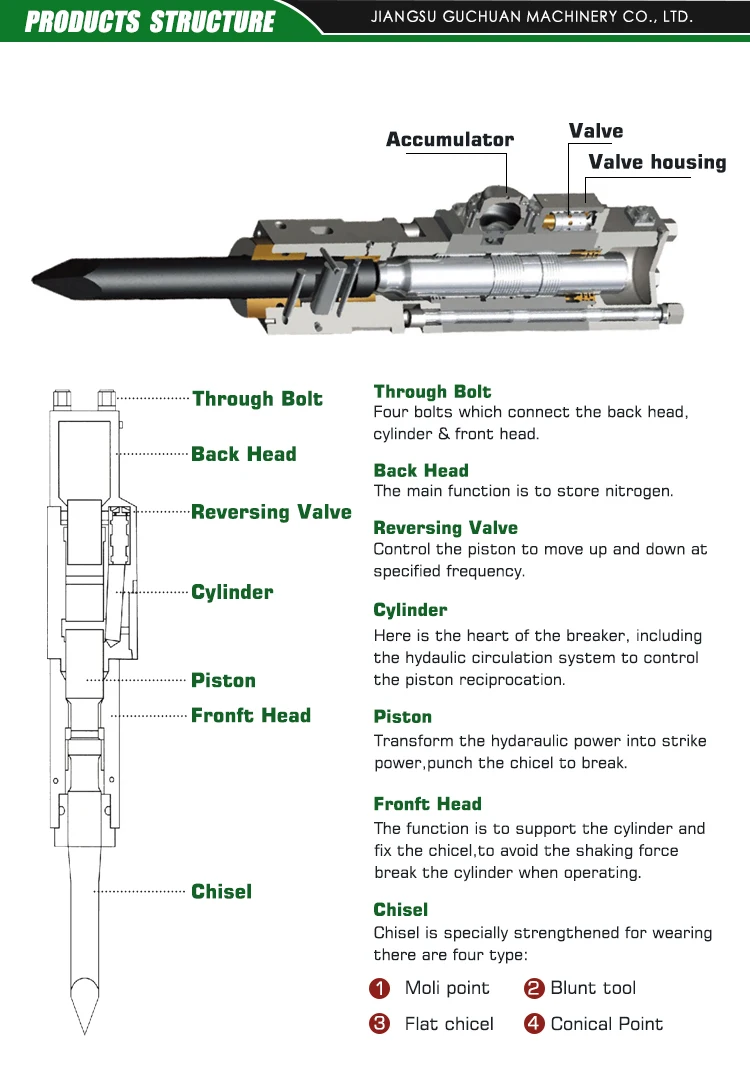 PRODUCTS STRUCTURE
JIANGSU GUCHUAN MACHINERY CO., LTD.

Accumulator
Valve
Valve housing

Through Bolt
Back Head
Reversing Valve
Cylinder
Piston
Fronft Head
Chisel

Through Bolt
Four bolts which connect the back head, cylinder & front head.

Back Head
The main function is to store nitrogen.

Reversing Valve
Control the piston to move up and down at specified frequency.

Cylinder
Here is the heart of the breaker, including the hydaulic circulation system to control the piston reciprocation.

Piston
Transform the hydaraulic power into strike power,punch the chicel to break.

Fronft Head
The function is to support the cylinder and fix the chicel,to avoid the shaking force break the cylinder when operating.

Chisel
Chisel is specially strengthened for wearing there are four type:

1 Moli point
2 Blunt tool
3 Flat chicel
4 Conical Point