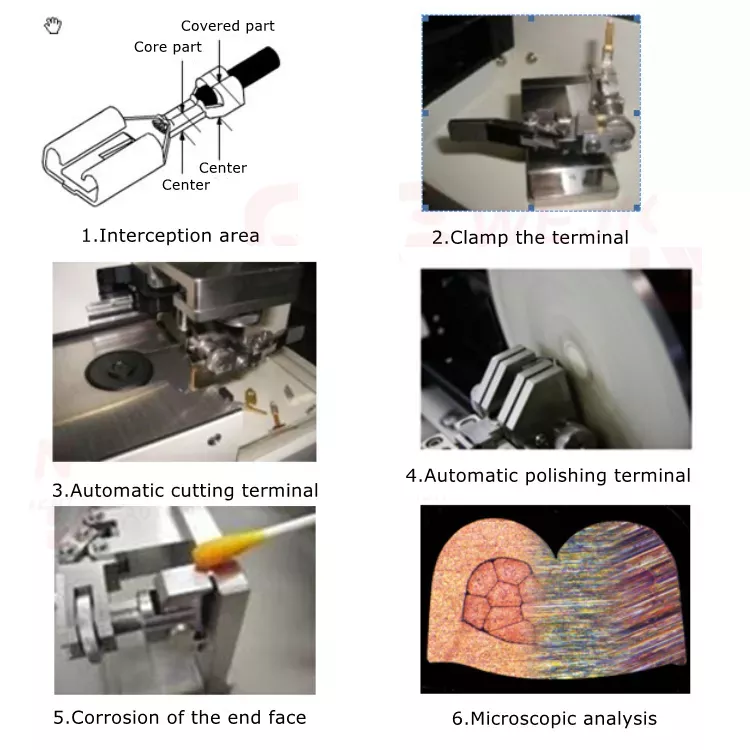 Covered part
Core part
Center
Center

1.Interception area

2.Clamp the terminal

3.Automatic cutting terminal

4.Automatic polishing terminal

5.Corrosion of the end face

6.Microscopic analysis