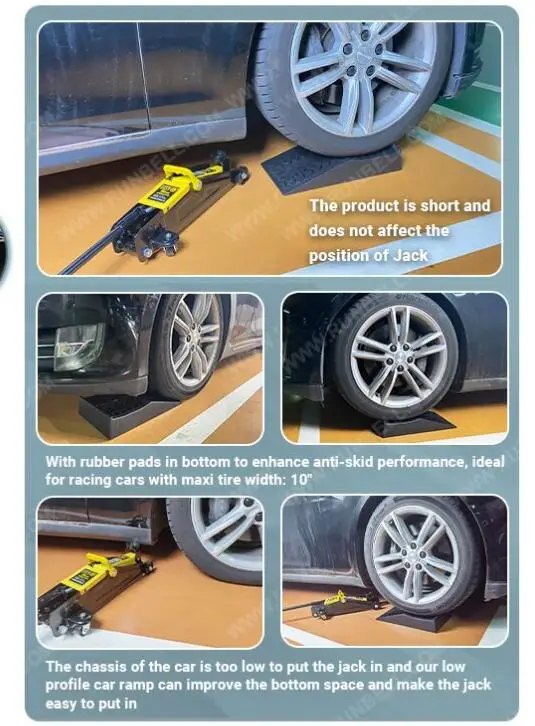 The product is short and does not affect the position of Jack

With rubber pads in bottom to enhance anti-skid performance, ideal for racing cars with maxi tire width: 10"

The chassis of the car is too low to put the jack in and our low profile car ramp can improve the bottom space and make the jack easy to put in