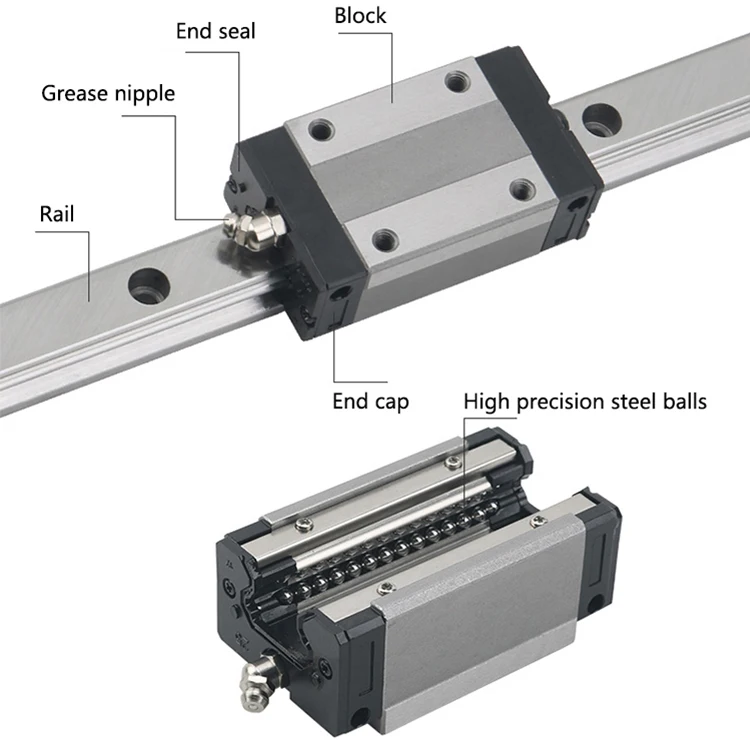 Block
End seal
Grease nipple
Rail
End cap
High precision steel balls