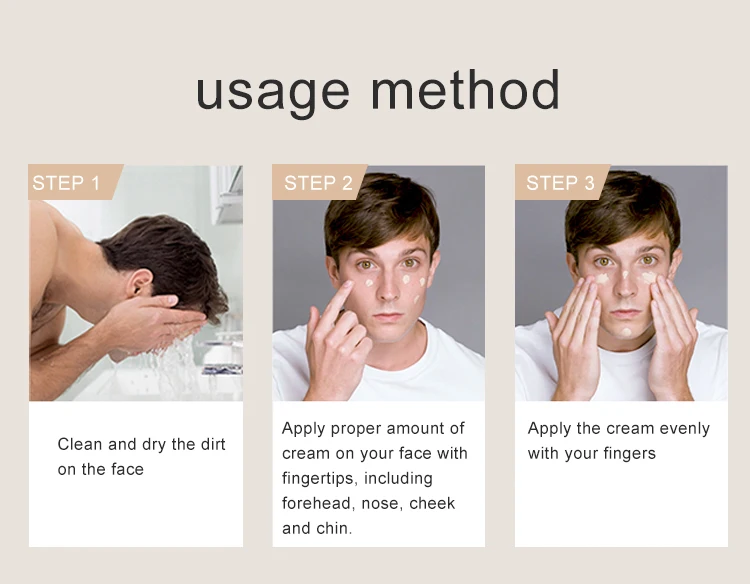 usage method

STEP 1

Clean and dry the dirt on the face

STEP 2

Apply proper amount of cream on your face with fingertips, including forehead, nose, cheek and chin.

STEP 3

Apply the cream evenly with your fingers