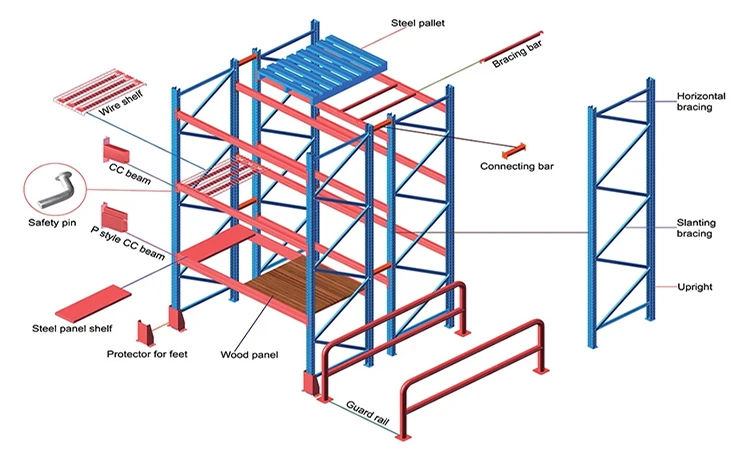 Steel pallet

Bracing bar

Wire shelf

Horizontal bracing

CC beam

Connecting bar

Safety pin

P style CC beam

Slanting bracing

Upright

Steel panel shelf

Protector for feet

Wood panel

Guard rail