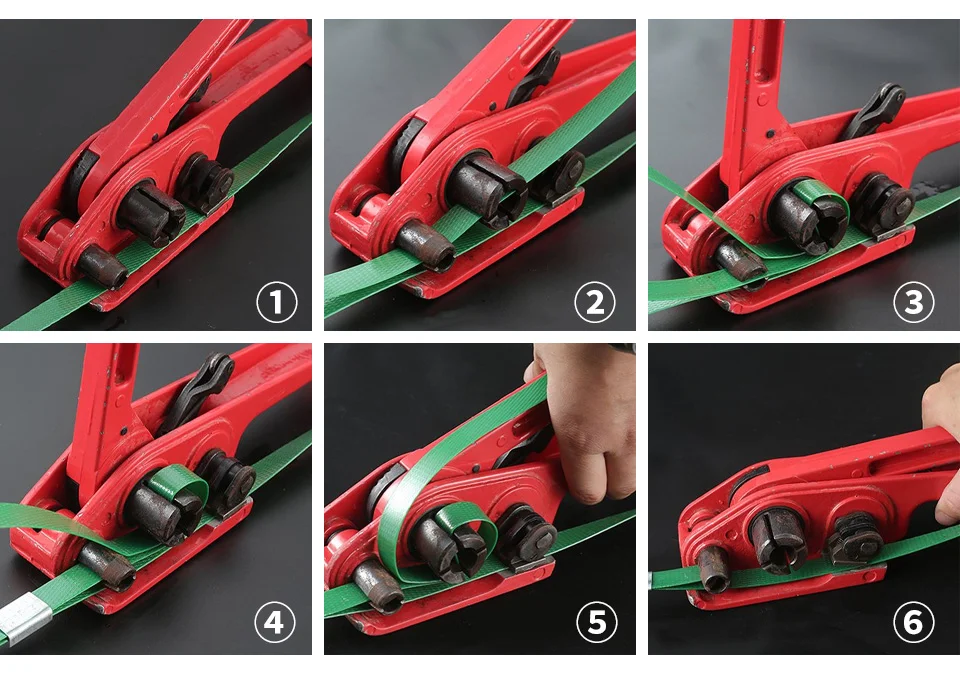 1

2

3

4

5

6