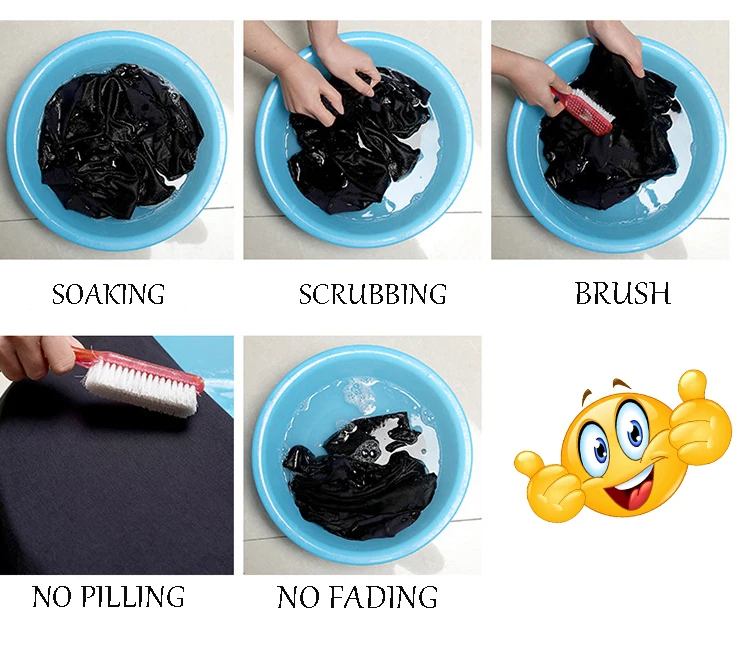 SOAKING

SCRUBBING

BRUSH

NO PILLING

NO FADING