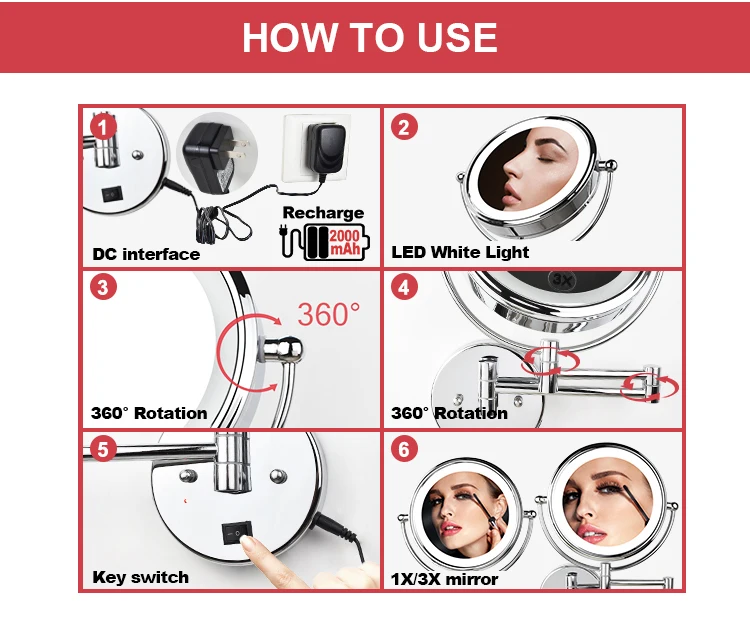 HOW TO USE

1
Recharge
2000 mAh
DC interface

2
LED White Light

3
360°
360° Rotation

4
3X
360° Rotation

5
Key switch

6
1X/3X mirror