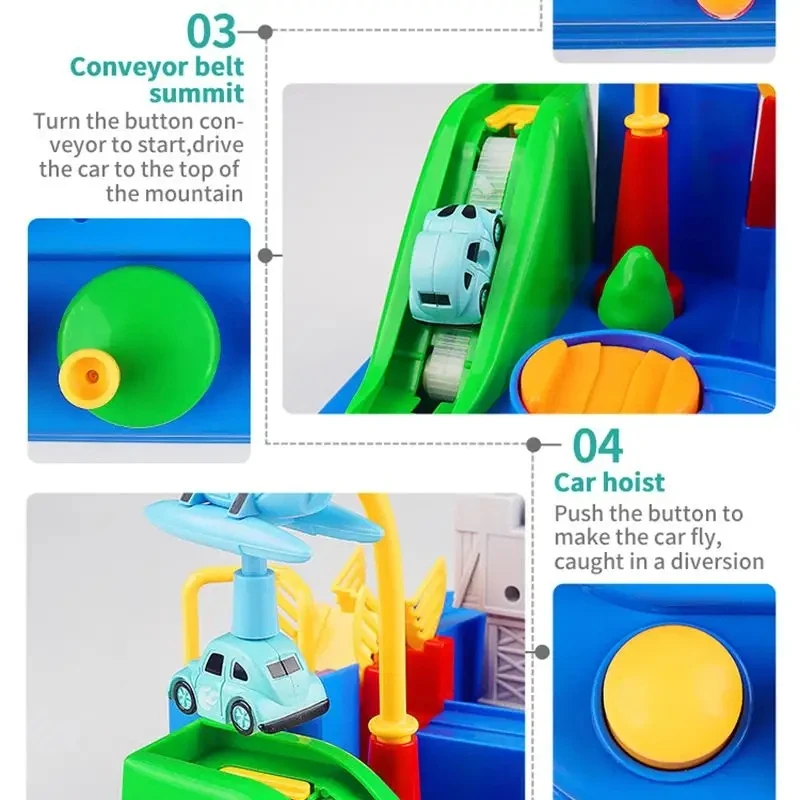 03

Conveyor belt summit

Turn the button conveyor to start,drive the car to the top of the mountain

04

Car hoist

Push the button to make the car fly, caught in a diversion