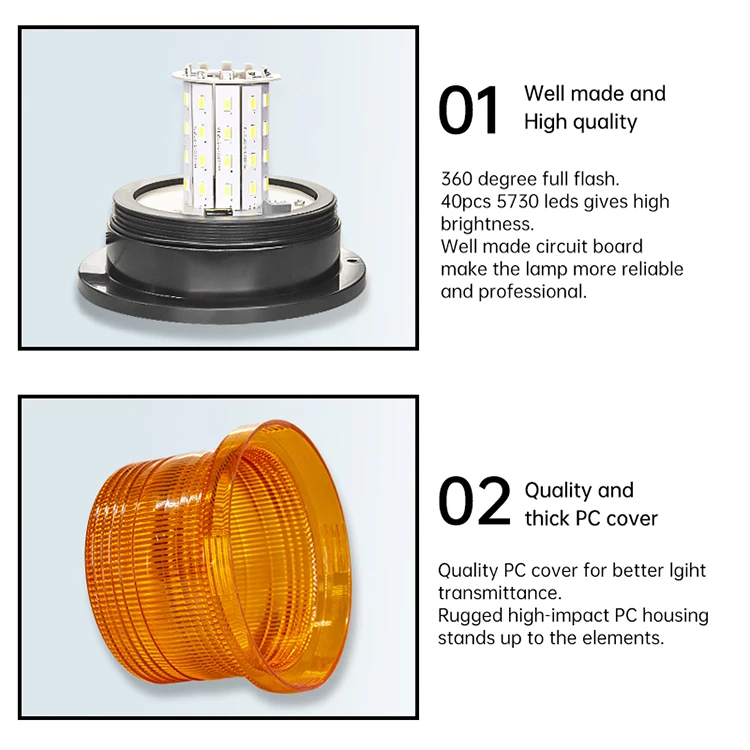 01 Well made and High quality

360 degree full flash.
40pcs 5730 leds gives high brightness.
Well made circuit board make the lamp more reliable and professional.

02 Quality and thick PC cover

Quality PC cover for better lgiht transmittance.
Rugged high-impact PC housing stands up to the elements.