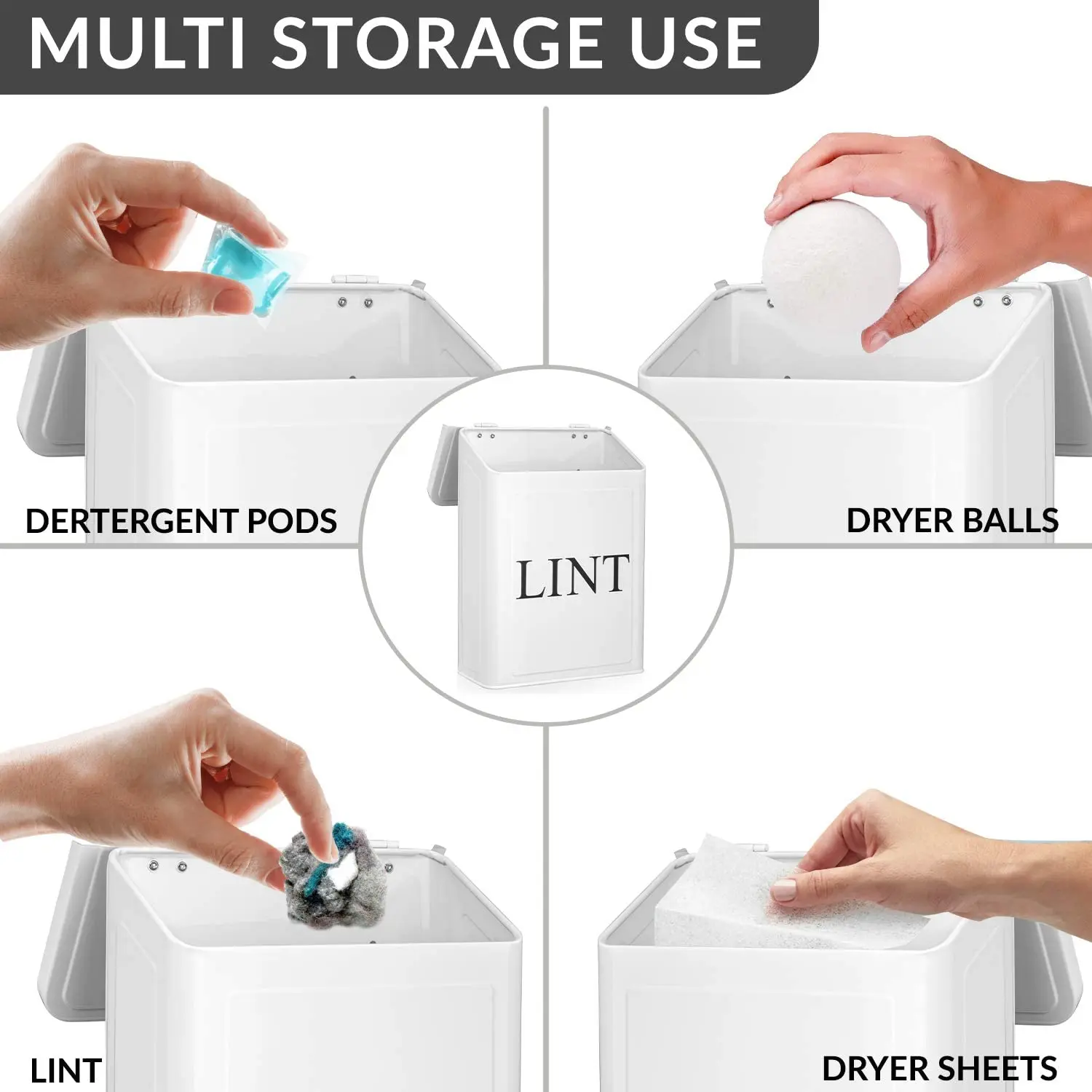 MULTI STORAGE USE

DERTERGENT PODS

DRYER BALLS

LINT

LINT

DRYER SHEETS