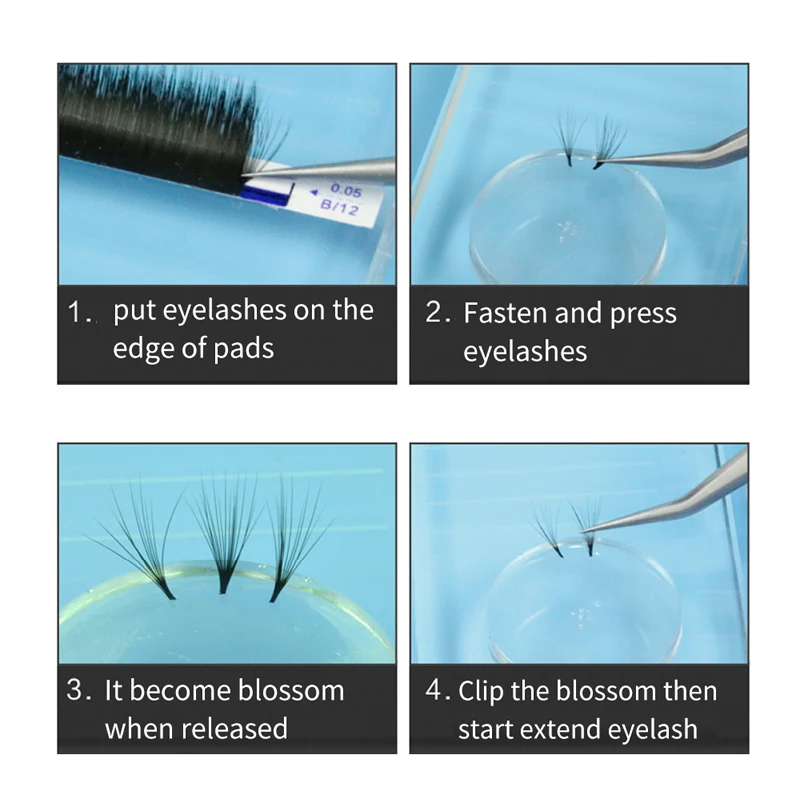 0.05
B/12

1. put eyelashes on the edge of pads

2. Fasten and press eyelashes

3. It become blossom when released

4. Clip the blossom then start extend eyelash