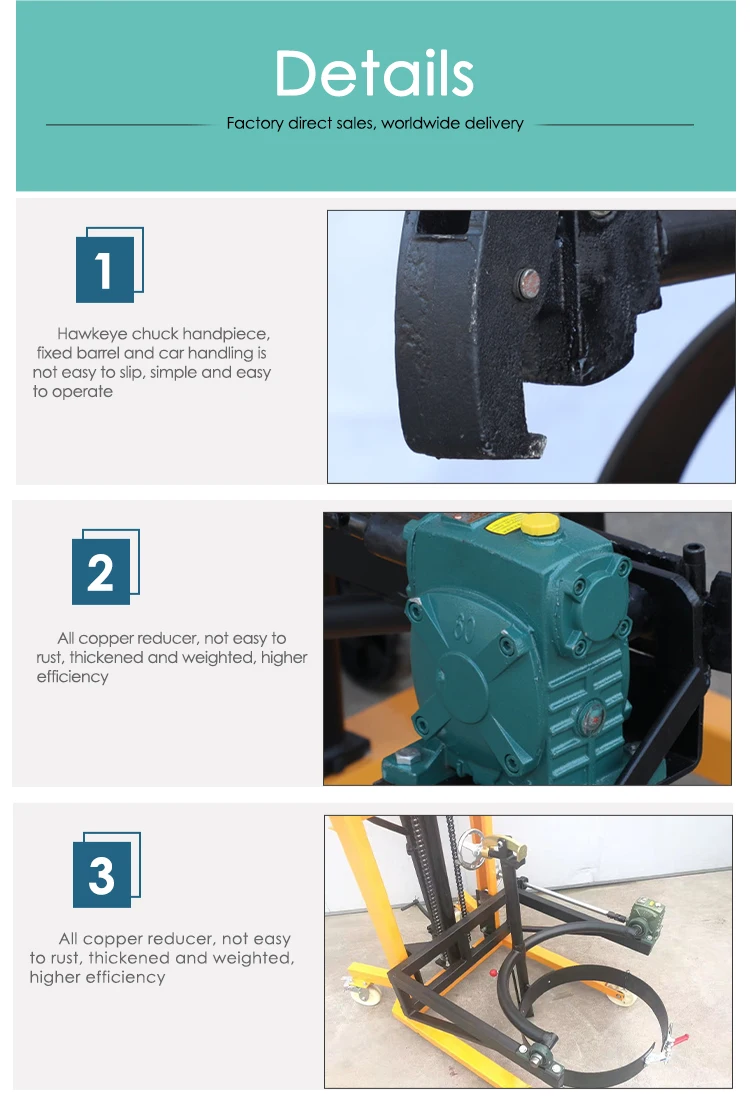 Details

Factory direct sales, worldwide delivery

1

Hawkeye chuck handpiece, fixed barrel and car handling is not easy to slip, simple and easy to operate

2

All copper reducer, not easy to rust, thickened and weighted, higher efficiency

60

3

All copper reducer, not easy to rust, thickened and weighted, higher efficiency