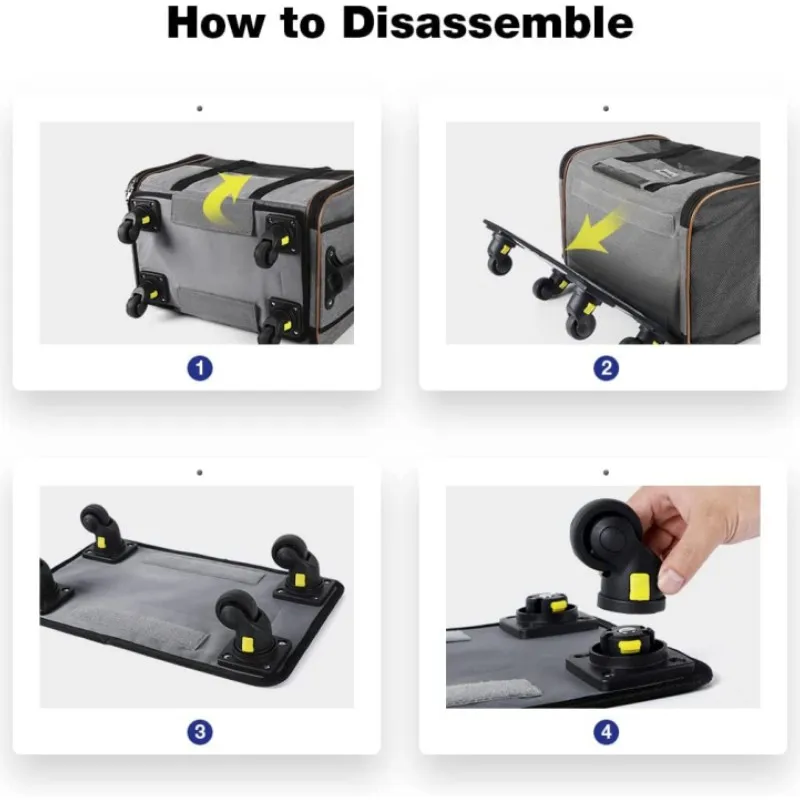 How to Disassemble

1

2

3

4