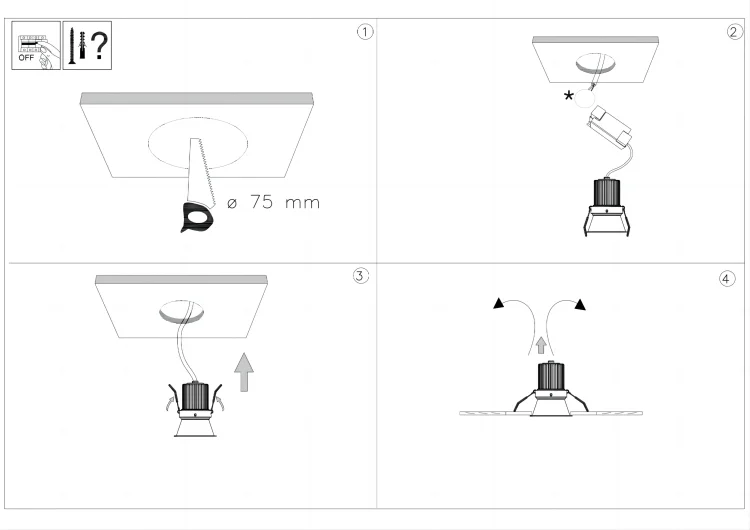 OFF

?

1

ø 75 mm

2

*

3

4