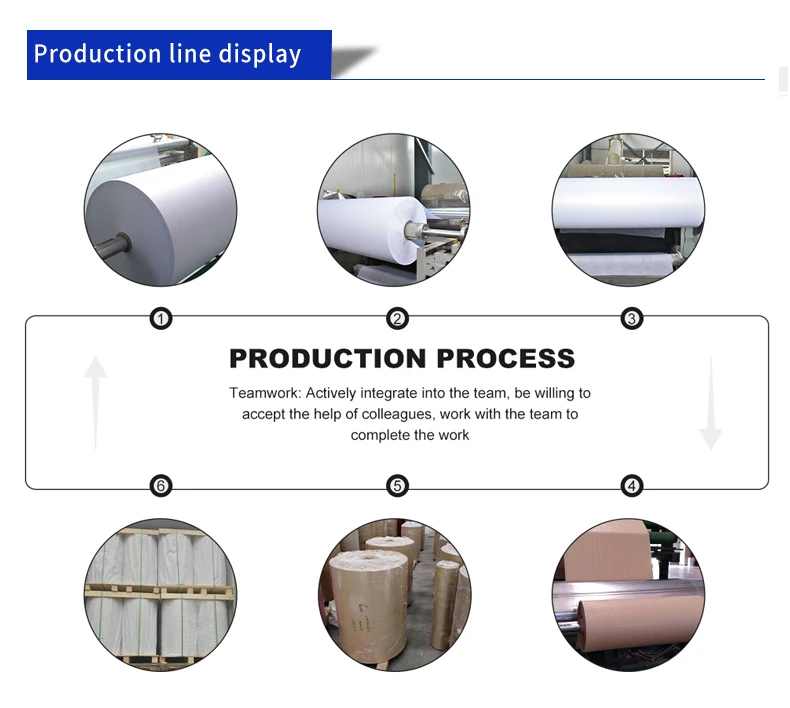 Production line display

1

2

3

PRODUCTION PROCESS

Teamwork: Actively integrate into the team, be willing to accept the help of colleagues, work with the team to complete the work

6

5

4