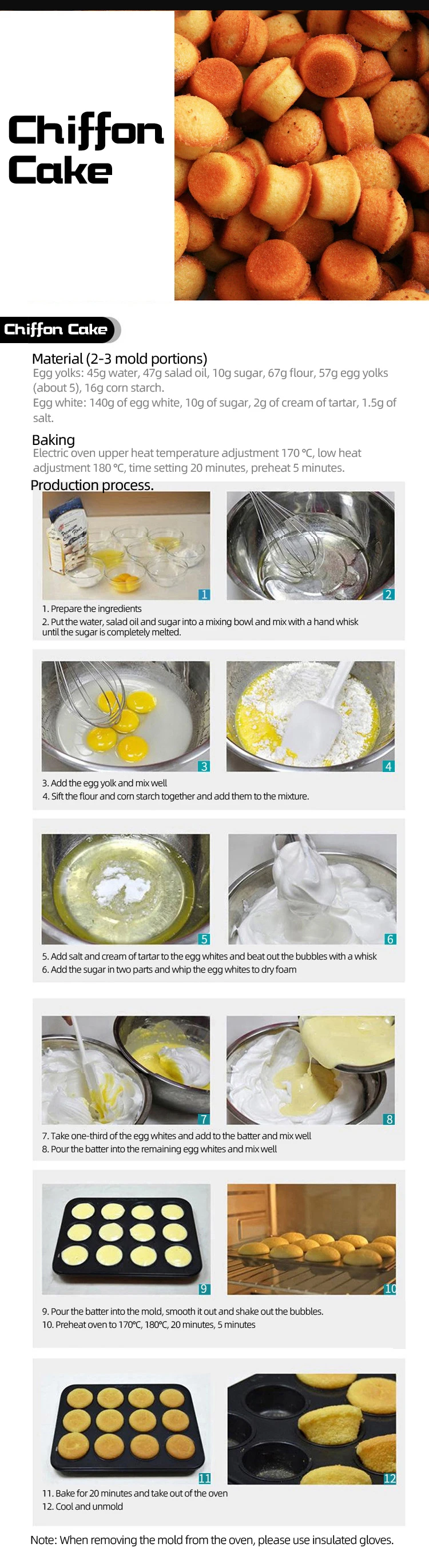 Chiffon Cake

Chiffon Cake

Material (2-3 mold portions)
Egg yolks: 45g water, 47g salad oil, 10g sugar, 67g flour, 57g egg yolks (about 5), 16g corn starch.
Egg white: 140g of egg white, 10g of sugar, 2g of cream of tartar, 1.5g of salt.

Baking
Electric oven upper heat temperature adjustment 170 °C, low heat adjustment 180 °C, time setting 20 minutes, preheat 5 minutes.

Production process.

1

2

1. Prepare the ingredients
2. Put the water, salad oil and sugar into a mixing bowl and mix with a hand whisk until the sugar is completely melted.

3

4

3. Add the egg yolk and mix well
4. Sift the flour and corn starch together and add them to the mixture.

5

6

5. Add salt and cream of tartar to the egg whites and beat out the bubbles with a whisk
6. Add the sugar in two parts and whip the egg whites to dry foam

7

8

7. Take one-third of the egg whites and add to the batter and mix well
8. Pour the batter into the remaining egg whites and mix well

9

10

9. Pour the batter into the mold, smooth it out and shake out the bubbles.
10. Preheat oven to 170°C, 180°C, 20 minutes, 5 minutes

11

12

11. Bake for 20 minutes and take out of the oven
12. Cool and unmold

Note: When removing the mold from the oven, please use insulated gloves.