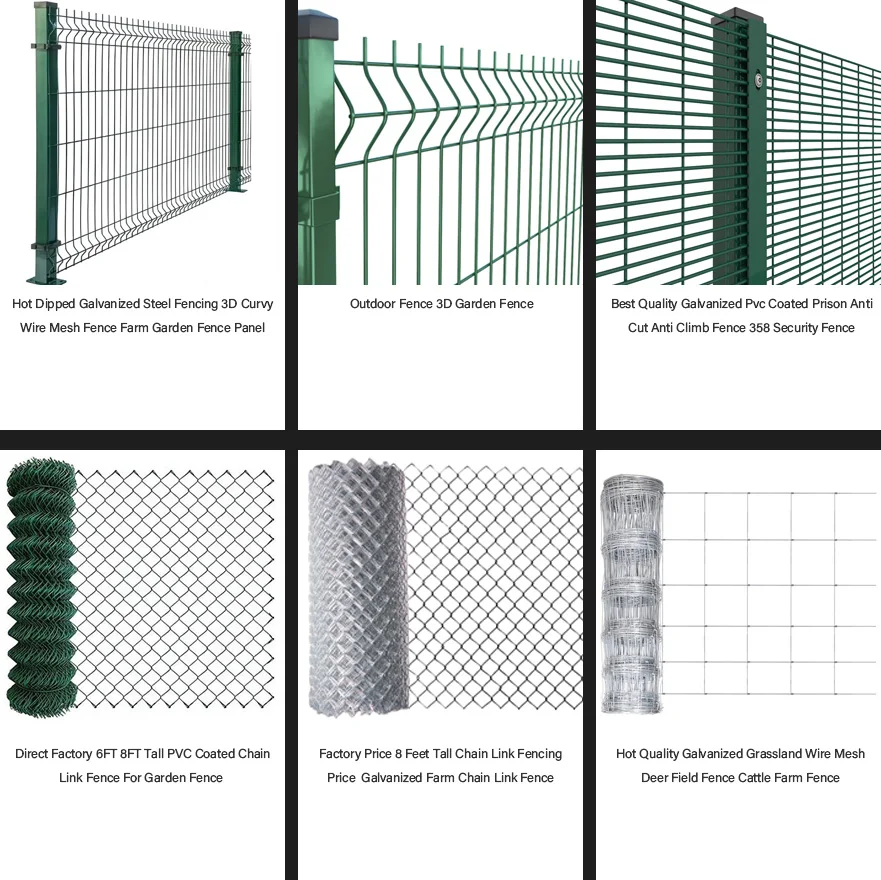 Hot Dipped Galvanized Steel Fencing 3D Curvy Wire Mesh Fence Farm Garden Fence Panel

Outdoor Fence 3D Garden Fence

Best Quality Galvanized Pvc Coated Prison Anti Cut Anti Climb Fence 358 Security Fence

Direct Factory 6FT 8FT Tall PVC Coated Chain Link Fence For Garden Fence

Factory Price 8 Feet Tall Chain Link Fencing Price Galvanized Farm Chain Link Fence

Hot Quality Galvanized Grassland Wire Mesh Deer Field Fence Cattle Farm Fence