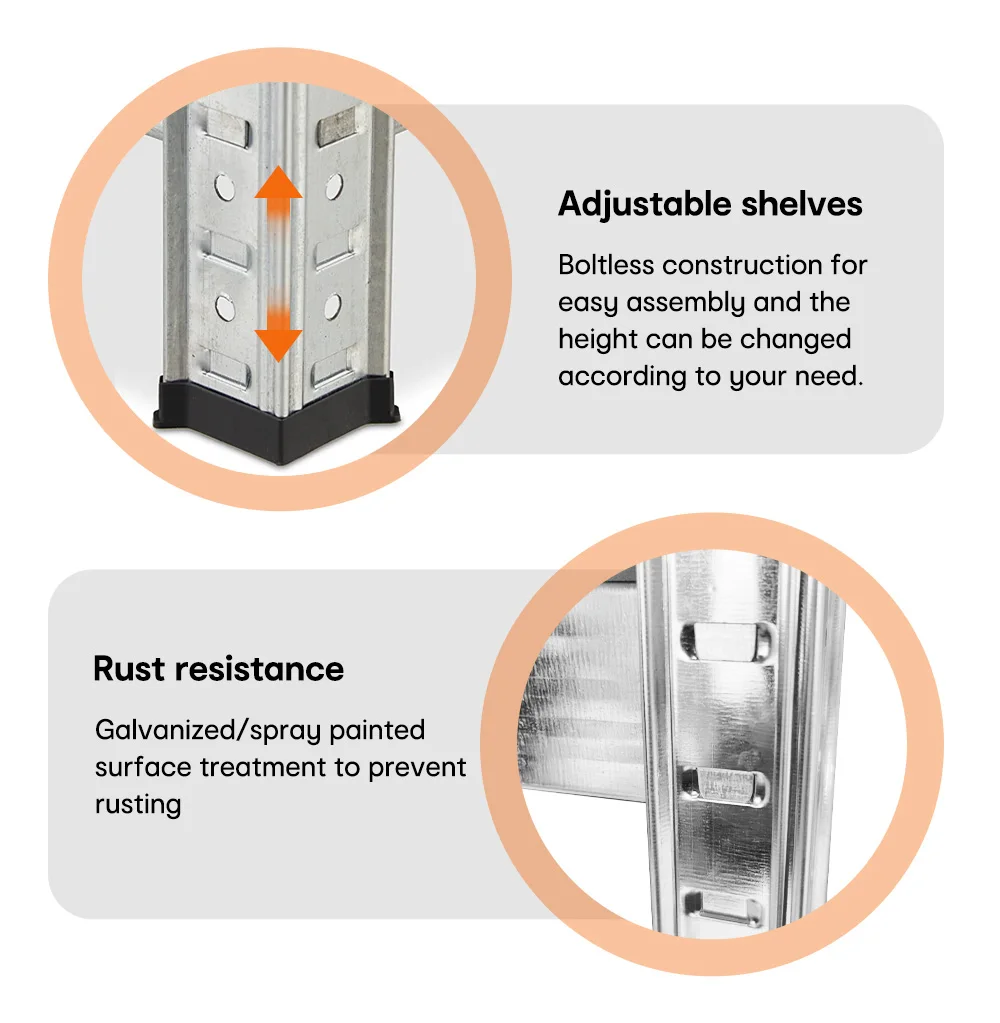 Adjustable shelves

Boltless construction for easy assembly and the height can be changed according to your need.

Rust resistance

Galvanized/spray painted surface treatment to prevent rusting