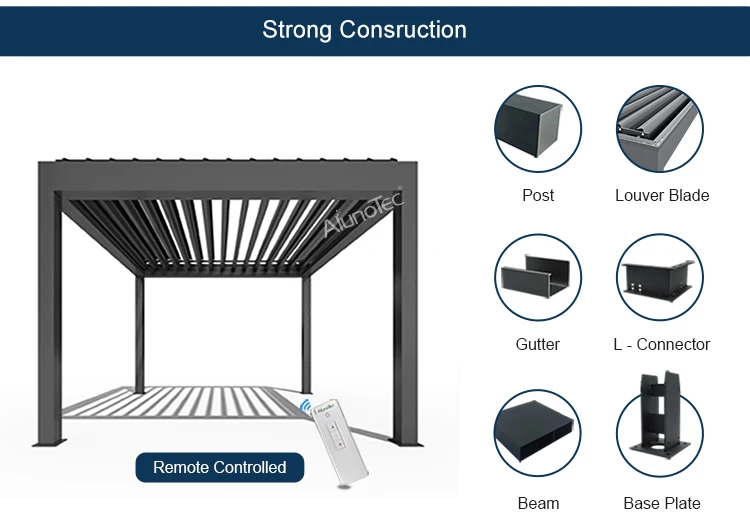 Strong Consruction

AlunoTec

Remote Controlled

Post

Louver Blade

Gutter

L - Connector

Beam

Base Plate