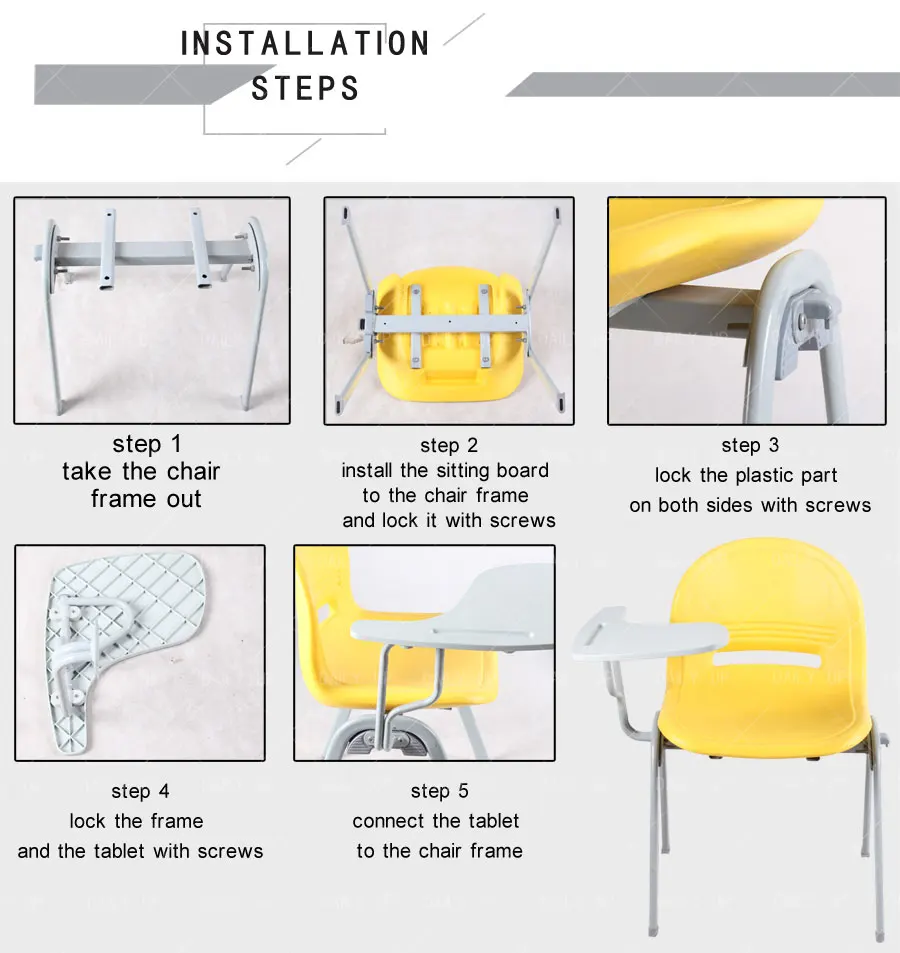 INSTALLATION
STEPS

step 1
take the chair frame out

step 2
install the sitting board to the chair frame and lock it with screws

step 3
lock the plastic part on both sides with screws

step 4
lock the frame and the tablet with screws

step 5
connect the tablet to the chair frame