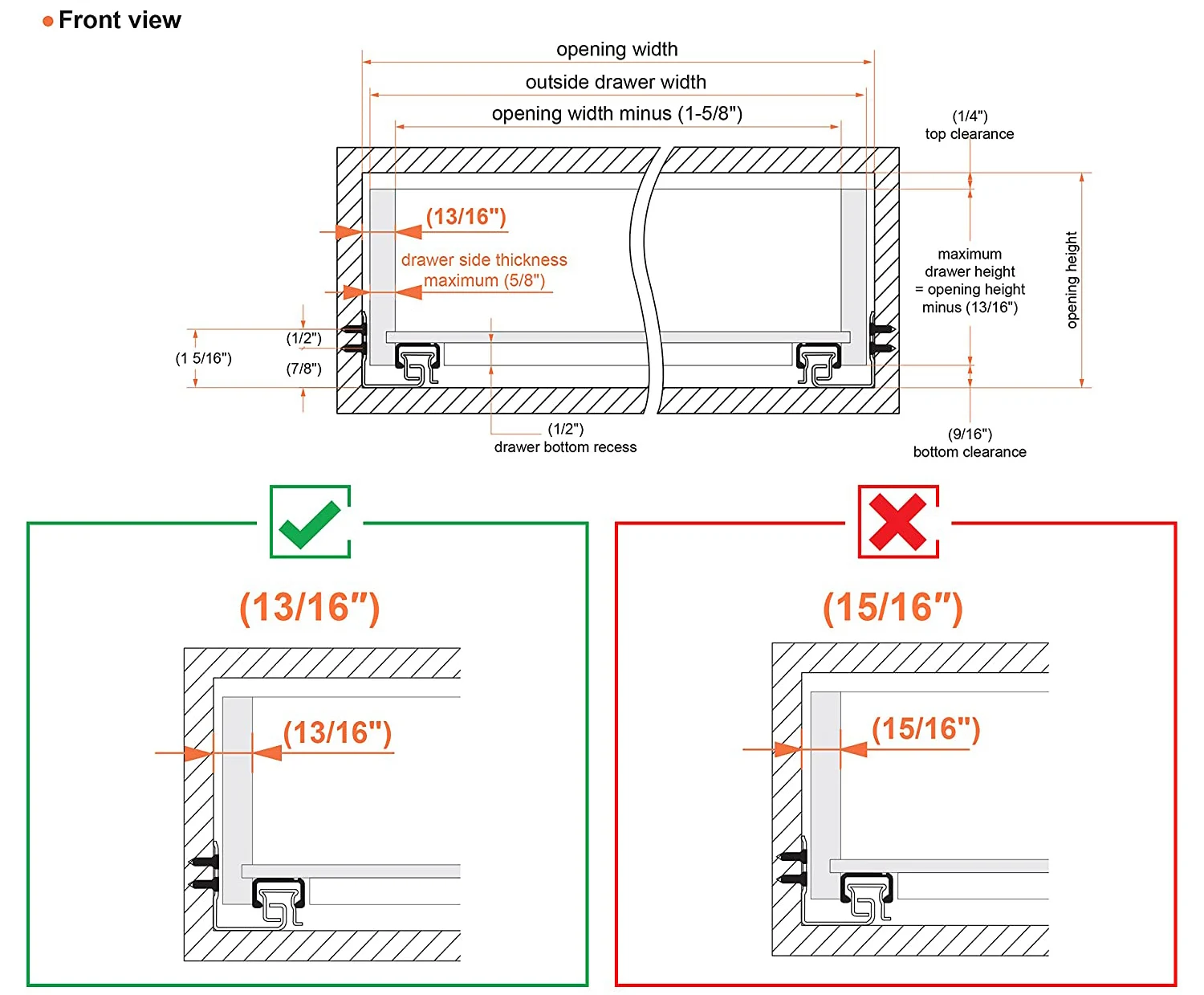 Front view

opening width

outside drawer width

opening width minus (1-5/8")

(1/4")
top clearance

(13/16")

drawer side thickness
maximum (5/8")

maximum
drawer height
= opening height
minus (13/16")

opening height

(1/2")

(1 5/16")

(7/8")

(1/2")
drawer bottom recess

(9/16")
bottom clearance

(13/16")

(13/16")

(15/16")

(15/16")