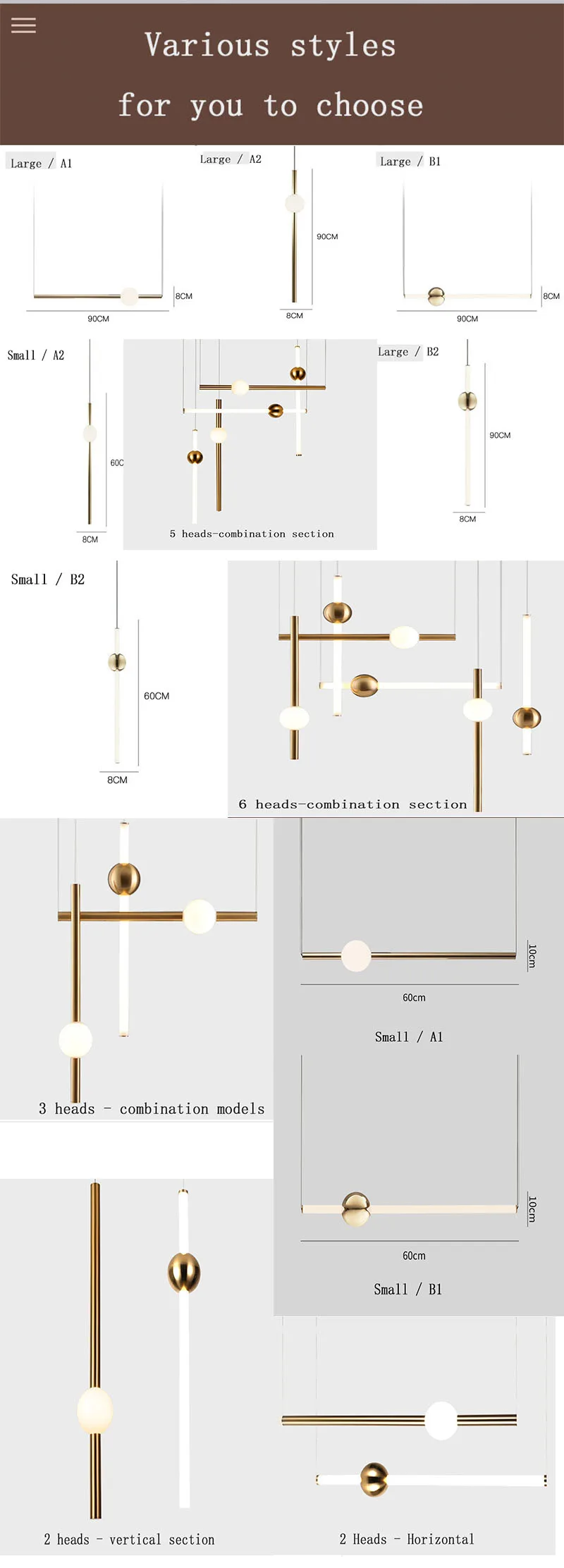 Various styles

for you to choose

Large / A1

8CM

90CM

Large / A2

90CM

8CM

Large / B1

8CM

90CM

Small / A2

60C

8CM

5 heads-combination section

Large / B2

90CM

8CM

Small / B2

60CM

8CM

6 heads-combination section

3 heads - combination models

10cm

60cm

Small / A1

10cm

60cm

Small / B1

2 heads - vertical section

2 Heads - Horizontal