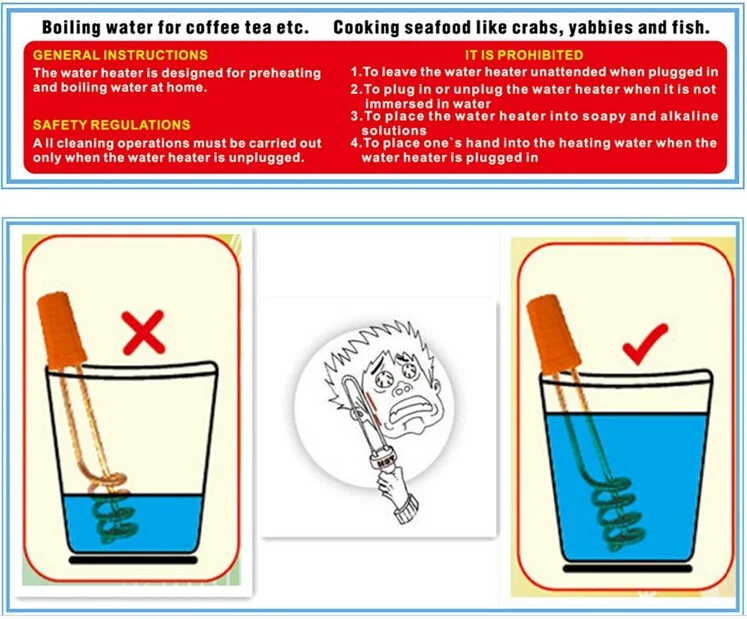 Boiling water for coffee tea etc. Cooking seafood like crabs, yabbies and fish.

GENERAL INSTRUCTIONS
The water heater is designed for preheating and boiling water at home.

SAFETY REGULATIONS
A ll cleaning operations must be carried out only when the water heater is unplugged.

IT IS PROHIBITED
1.To leave the water heater unattended when plugged in
2.To plug in or unplug the water heater when it is not immersed in water
3.To place the water heater into soapy and alkaline solutions
4.To place one`s hand into the heating water when the water heater is plugged in