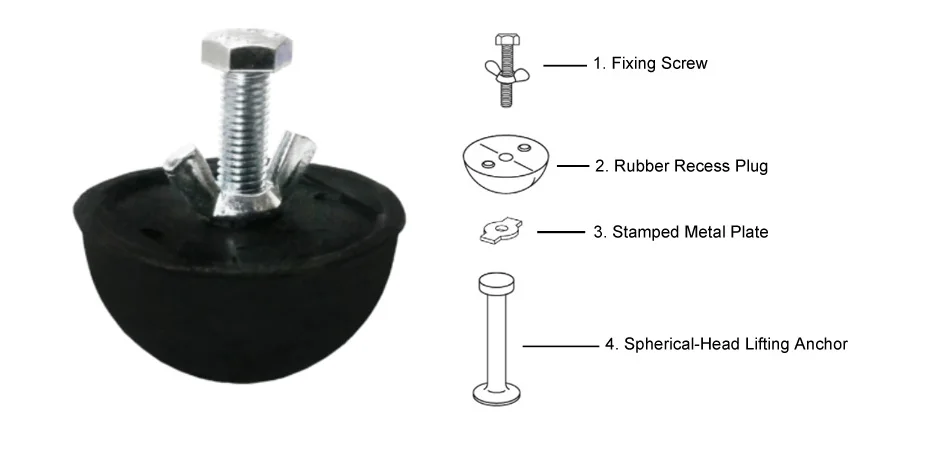 1. Fixing Screw

2. Rubber Recess Plug

3. Stamped Metal Plate

4. Spherical-Head Lifting Anchor