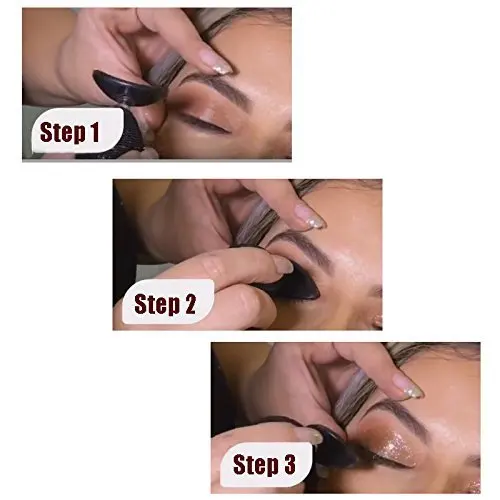 Step 1

Step 2

Step 3