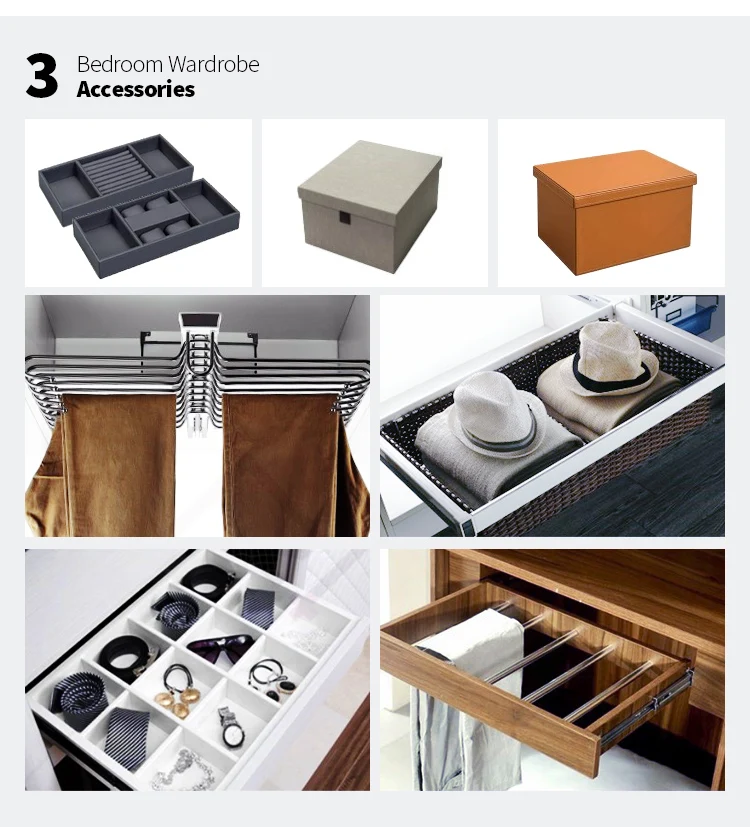 3 Bedroom Wardrobe
Accessories