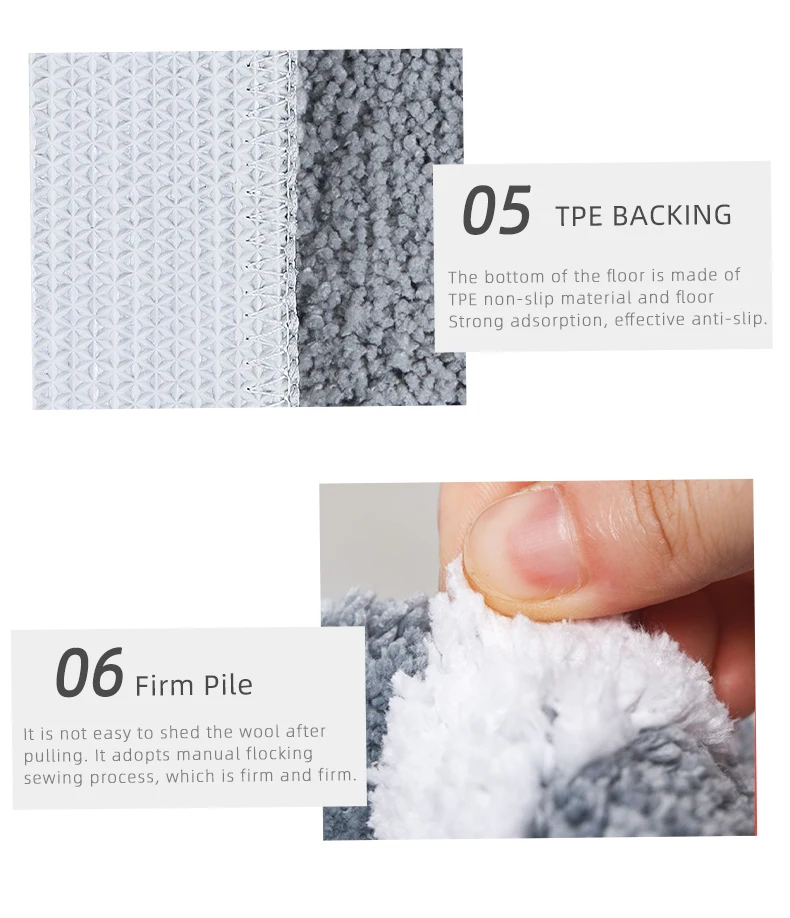 05 TPE BACKING

The bottom of the floor is made of TPE non-slip material and floor Strong adsorption, effective anti-slip.

06 Firm Pile

It is not easy to shed the wool after pulling. It adopts manual flocking sewing process, which is firm and firm.