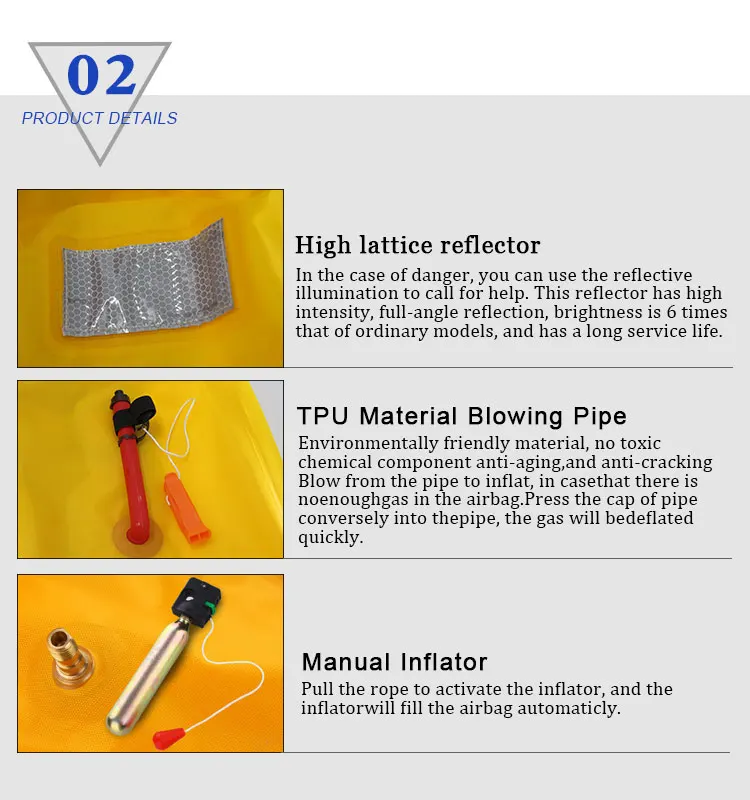 02
PRODUCT DETAILS

High lattice reflector
In the case of danger, you can use the reflective illumination to call for help. This reflector has high intensity, full-angle reflection, brightness is 6 times that of ordinary models, and has a long service life.

TPU Material Blowing Pipe
Environmentally friendly material, no toxic chemical component anti-aging,and anti-cracking Blow from the pipe to inflat, in casethat there is noenoughgas in the airbag.Press the cap of pipe conversely into thepipe, the gas will bedeflated quickly.

Manual Inflator
Pull the rope to activate the inflator, and the inflatorwill fill the airbag automaticly.