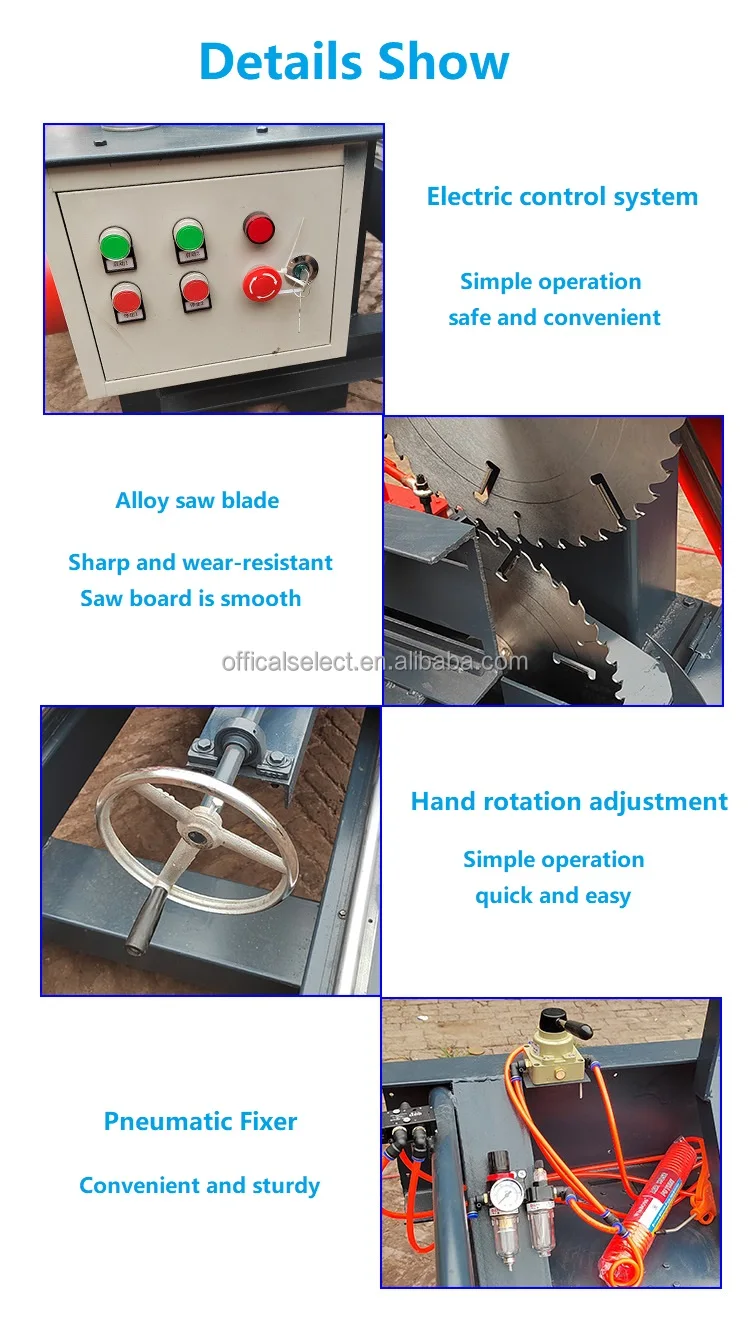 Details Show

Electric control system

Simple operation
safe and convenient

Alloy saw blade

Sharp and wear-resistant
Saw board is smooth

officalselect.en.alibaba.com

Hand rotation adjustment

Simple operation
quick and easy

Pneumatic Fixer

Convenient and sturdy