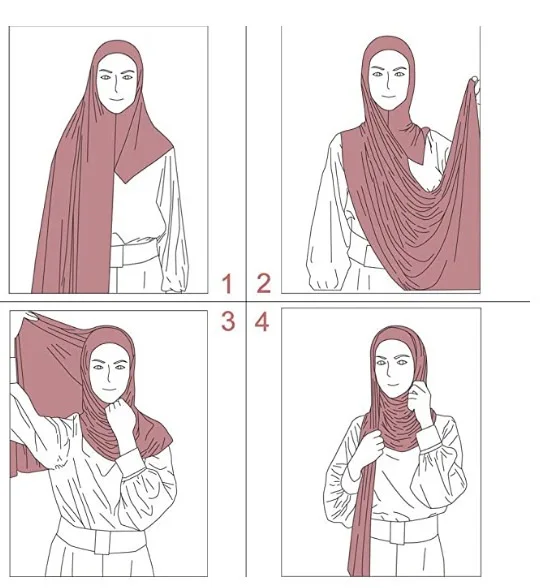 1 2
3 4