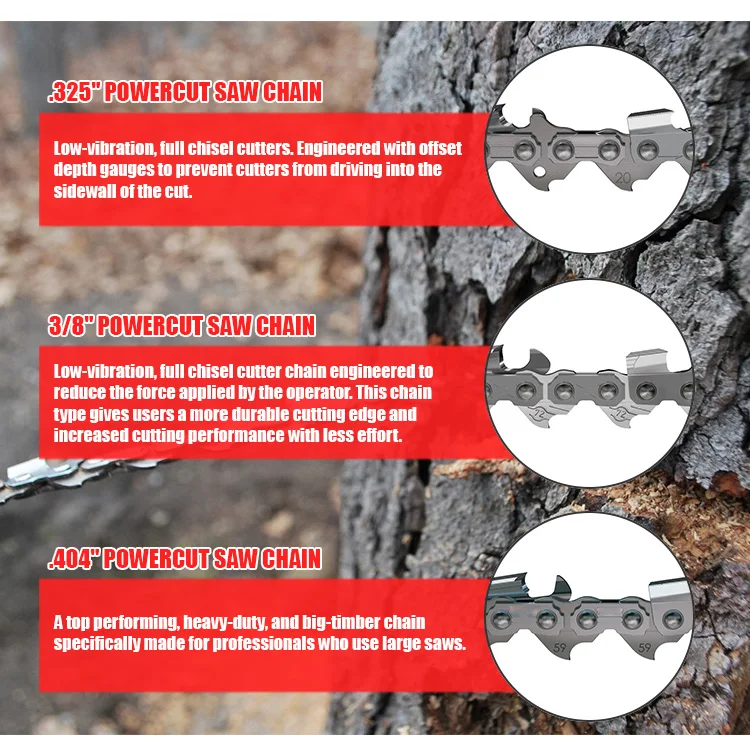 .325" POWERCUT SAW CHAIN

Low-vibration, full chisel cutters. Engineered with offset depth gauges to prevent cutters from driving into the sidewall of the cut.

20

3/8" POWERCUT SAW CHAIN

Low-vibration, full chisel cutter chain engineered to reduce the force applied by the operator. This chain type gives users a more durable cutting edge and increased cutting performance with less effort.

72 72

.404" POWERCUT SAW CHAIN

A top performing, heavy-duty, and big-timber chain specifically made for professionals who use large saws.

59 59