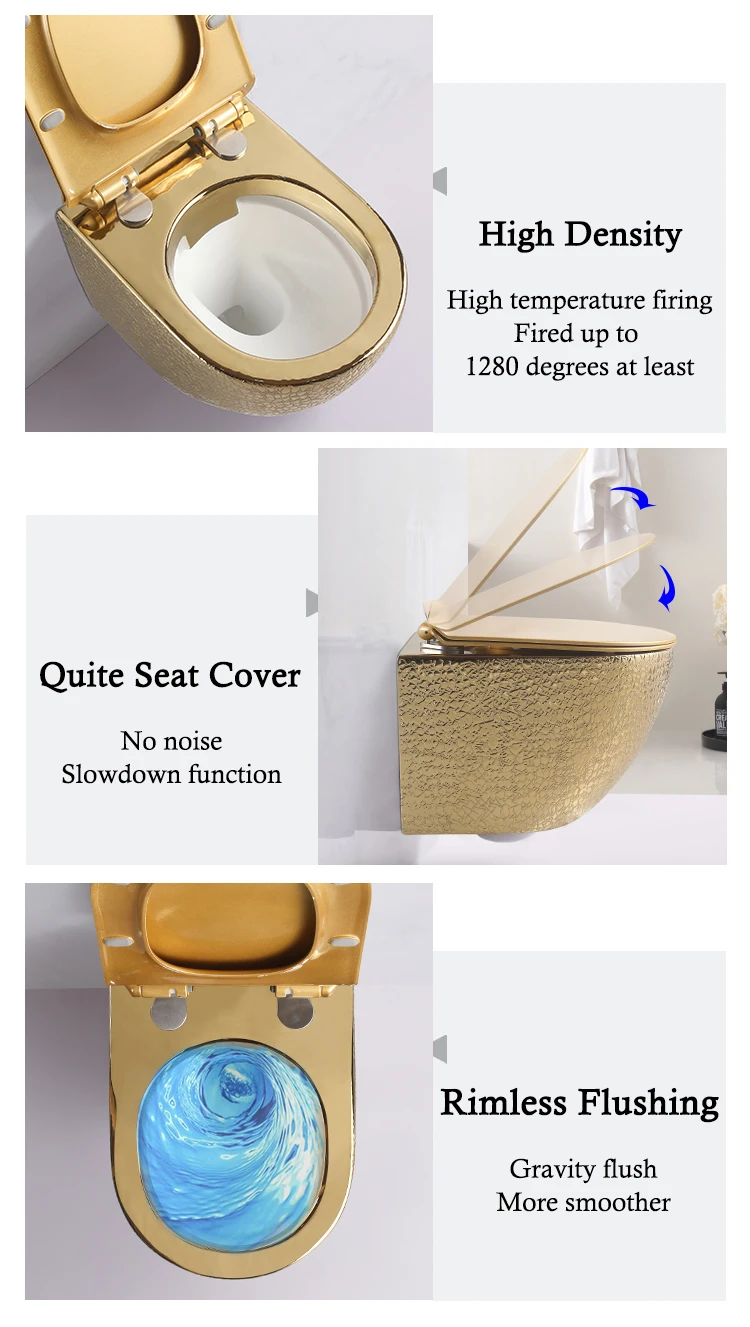 High Density

High temperature firing
Fired up to
1280 degrees at least

Quite Seat Cover

No noise
Slowdown function

Rimless Flushing

Gravity flush
More smoother