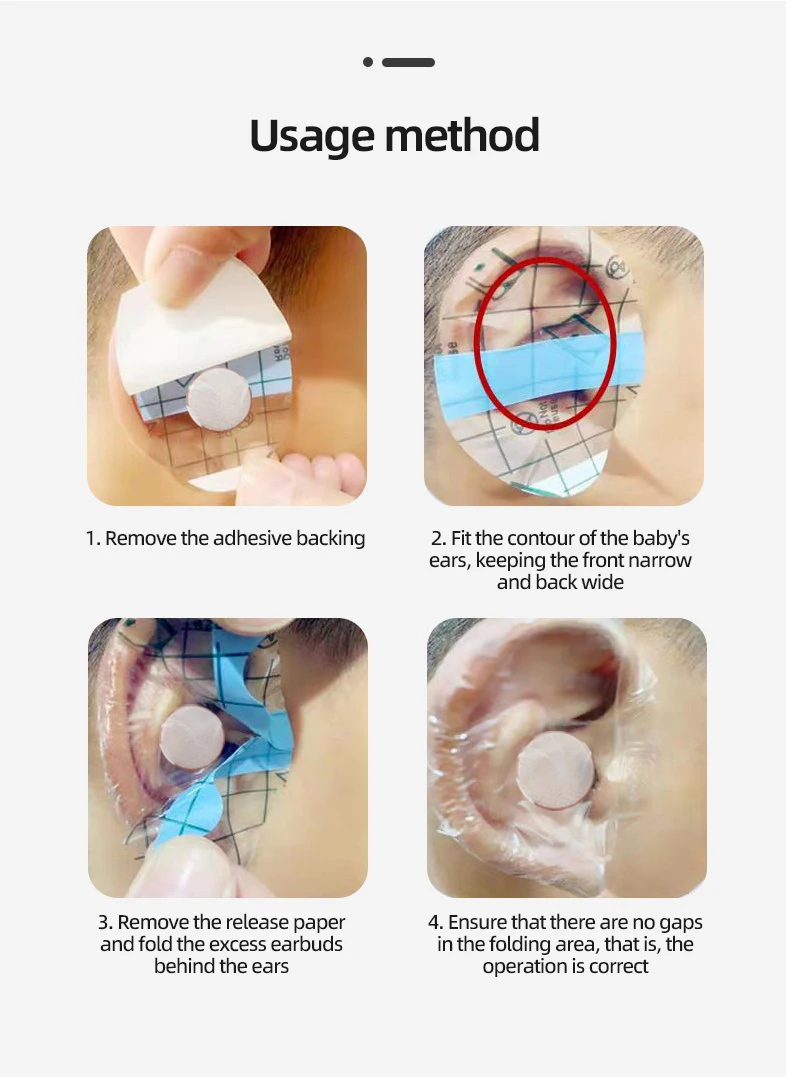 Usage method

1. Remove the adhesive backing

2. Fit the contour of the baby's ears, keeping the front narrow and back wide

3. Remove the release paper and fold the excess earbuds behind the ears

4. Ensure that there are no gaps in the folding area, that is, the operation is correct