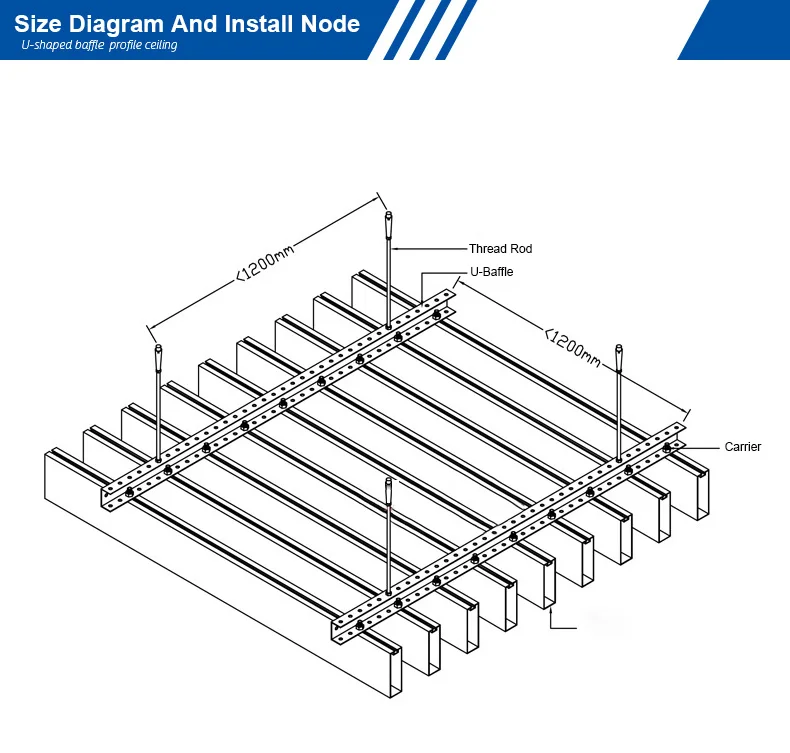 Size Diagram And Install Node
U-shaped baffle profile ceiling

<1200mm

Thread Rod

U-Baffle

<1200mm

Carrier