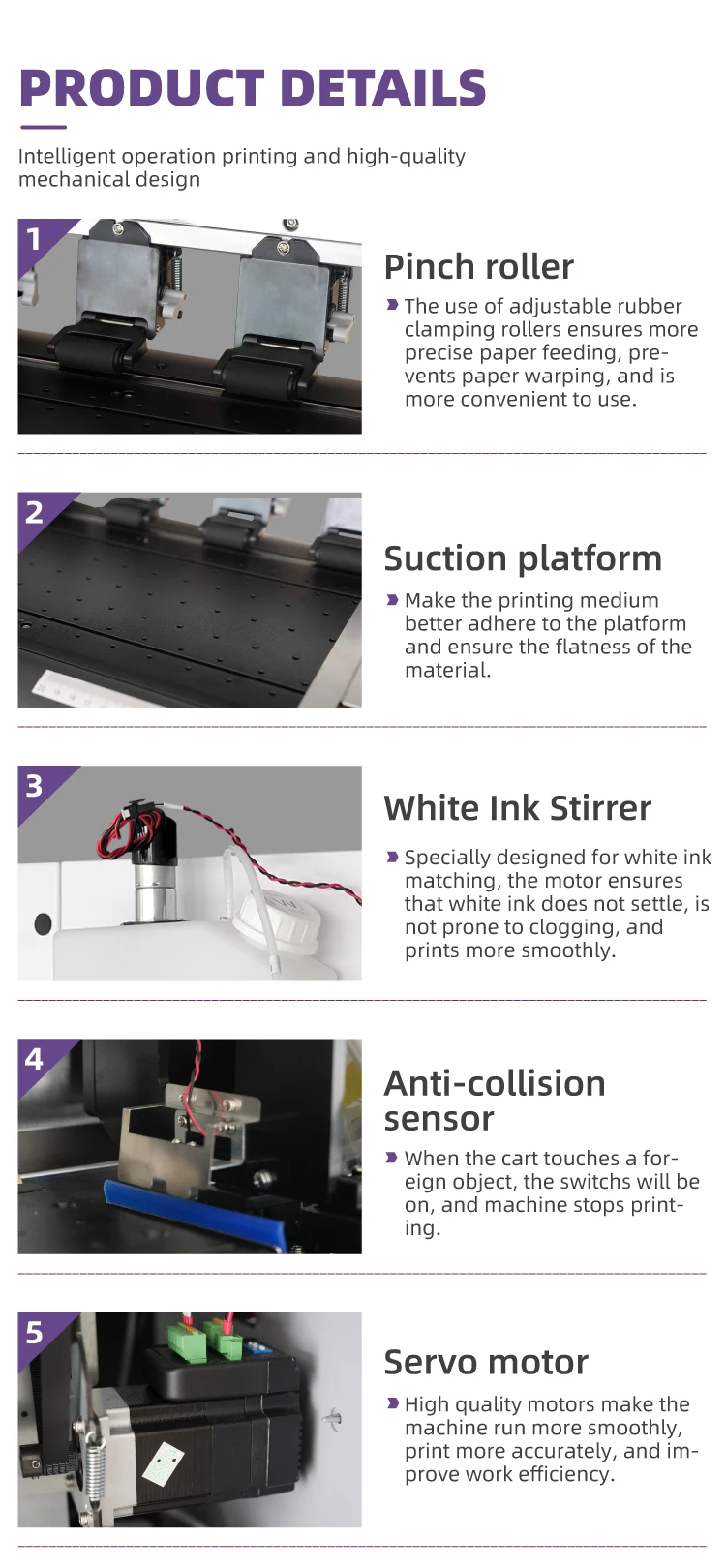 PRODUCT DETAILS

Intelligent operation printing and high-quality mechanical design

1

Pinch roller

The use of adjustable rubber clamping rollers ensures more precise paper feeding, prevents paper warping, and is more convenient to use.

2

Suction platform

Make the printing medium better adhere to the platform and ensure the flatness of the material.

3

White Ink Stirrer

Specially designed for white ink matching, the motor ensures that white ink does not settle, is not prone to clogging, and prints more smoothly.

4

Anti-collision sensor

When the cart touches a foreign object, the switchs will be on, and machine stops printing.

5

Servo motor

High quality motors make the machine run more smoothly, print more accurately, and improve work efficiency.